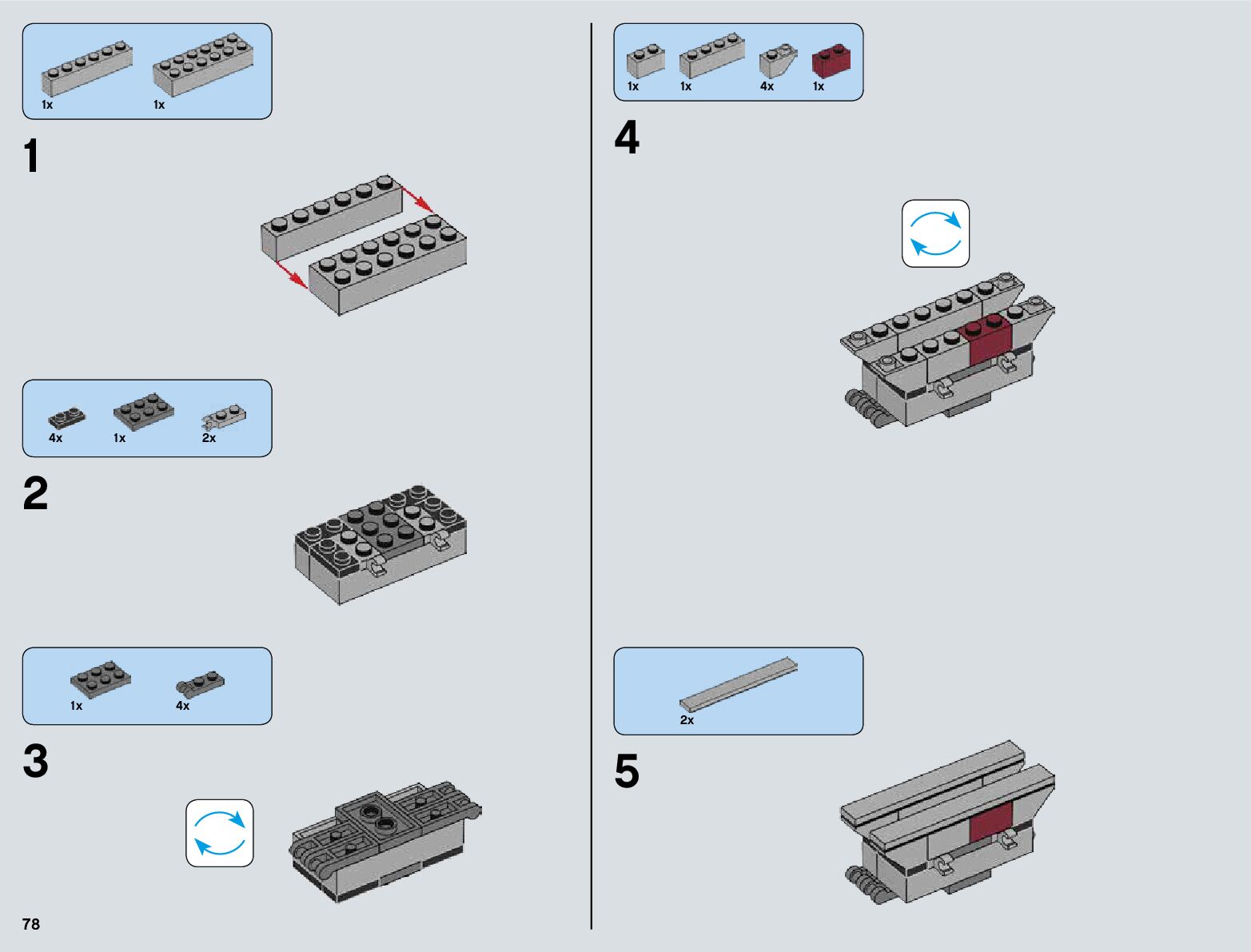 1x 1x

1

4x 1x 2x

2

1x 4x

3

78

1x 1x 4x 1x

4

2x

5