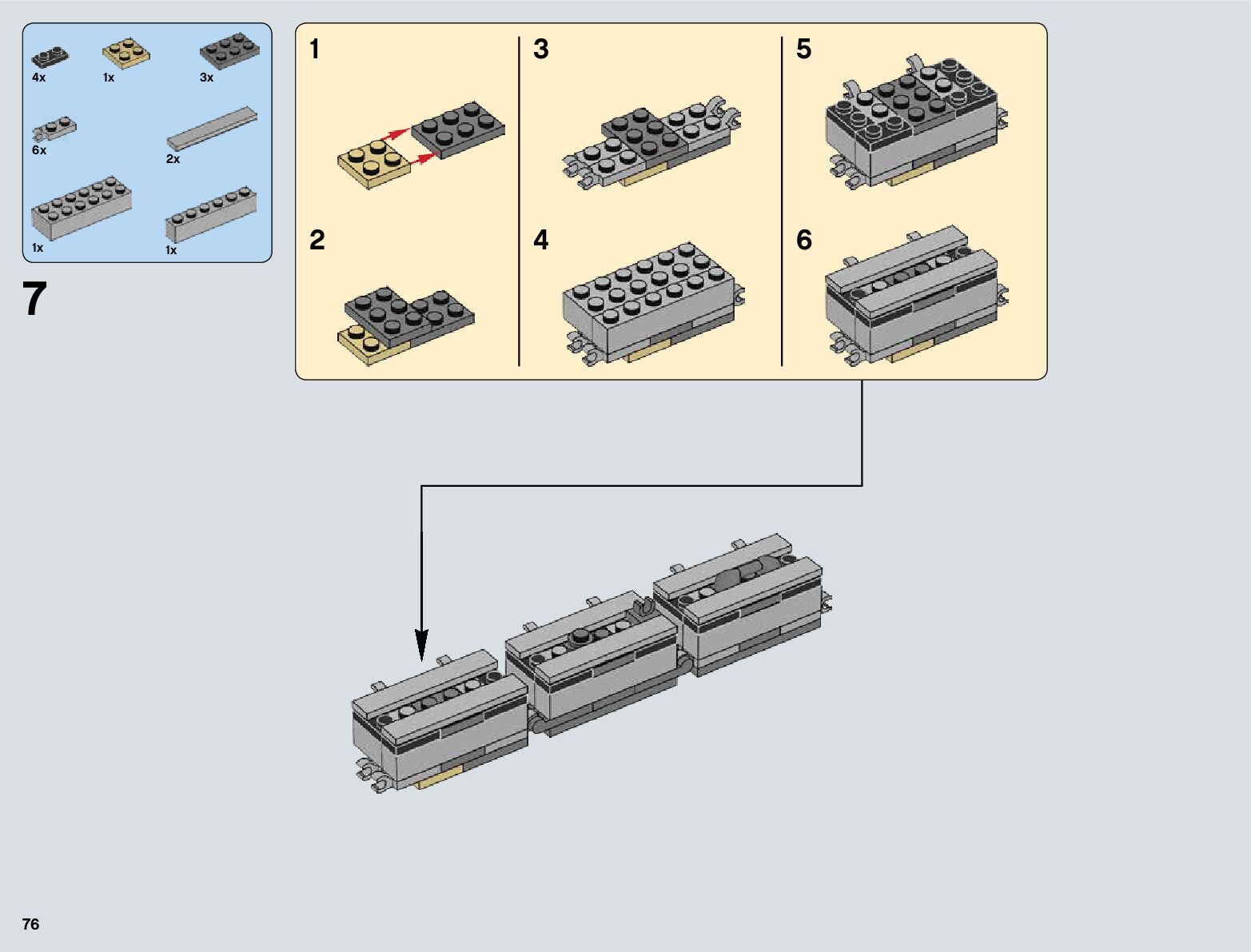 4x
1x
3x
6x
2x
1x
1x

7

1
2
3
4
5
6

76