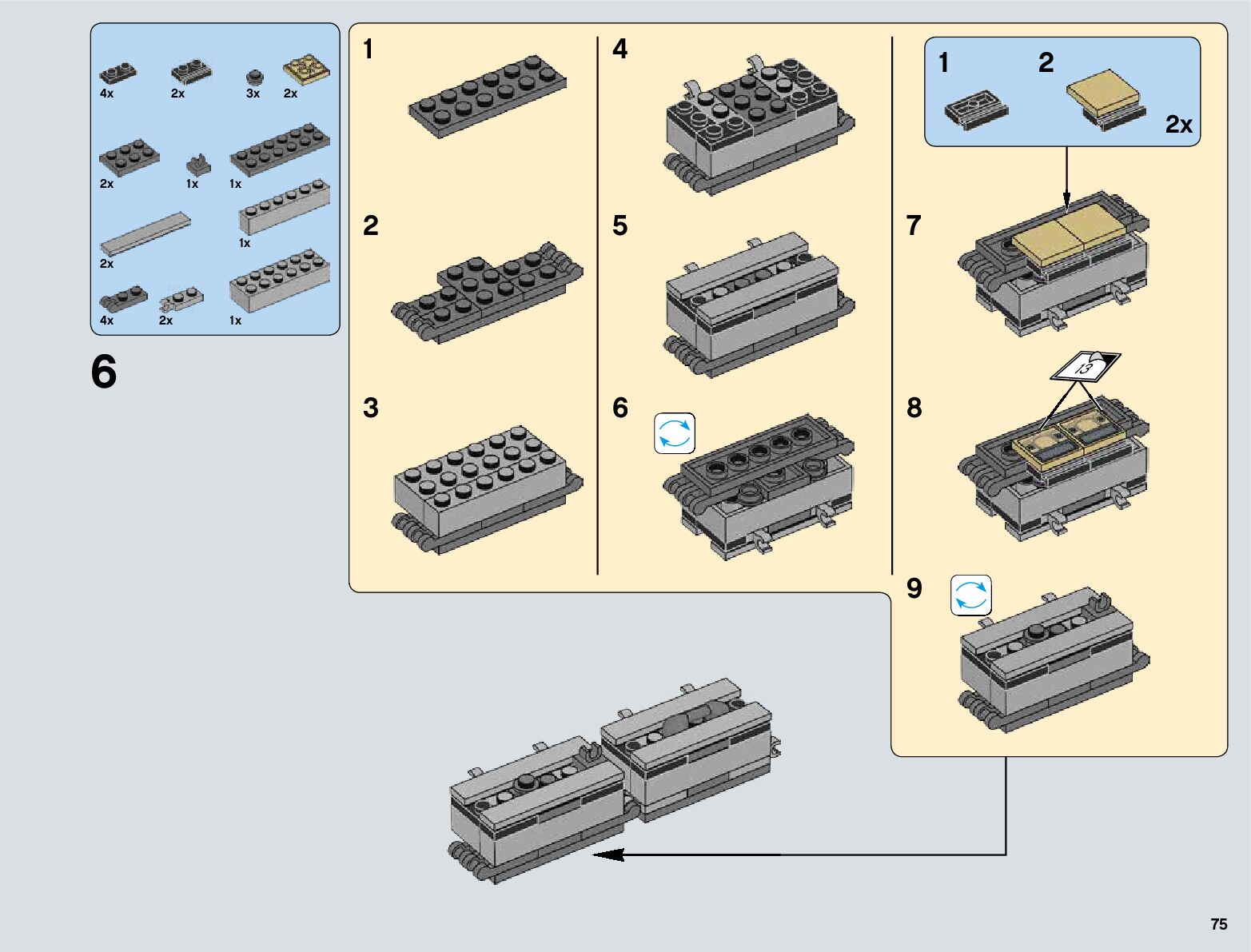 4x 2x 3x 2x

2x 1x 1x

1x

2x

4x 2x 1x

6

1

2

3

4

5

6

1 2

2x

7

13

8

9

75