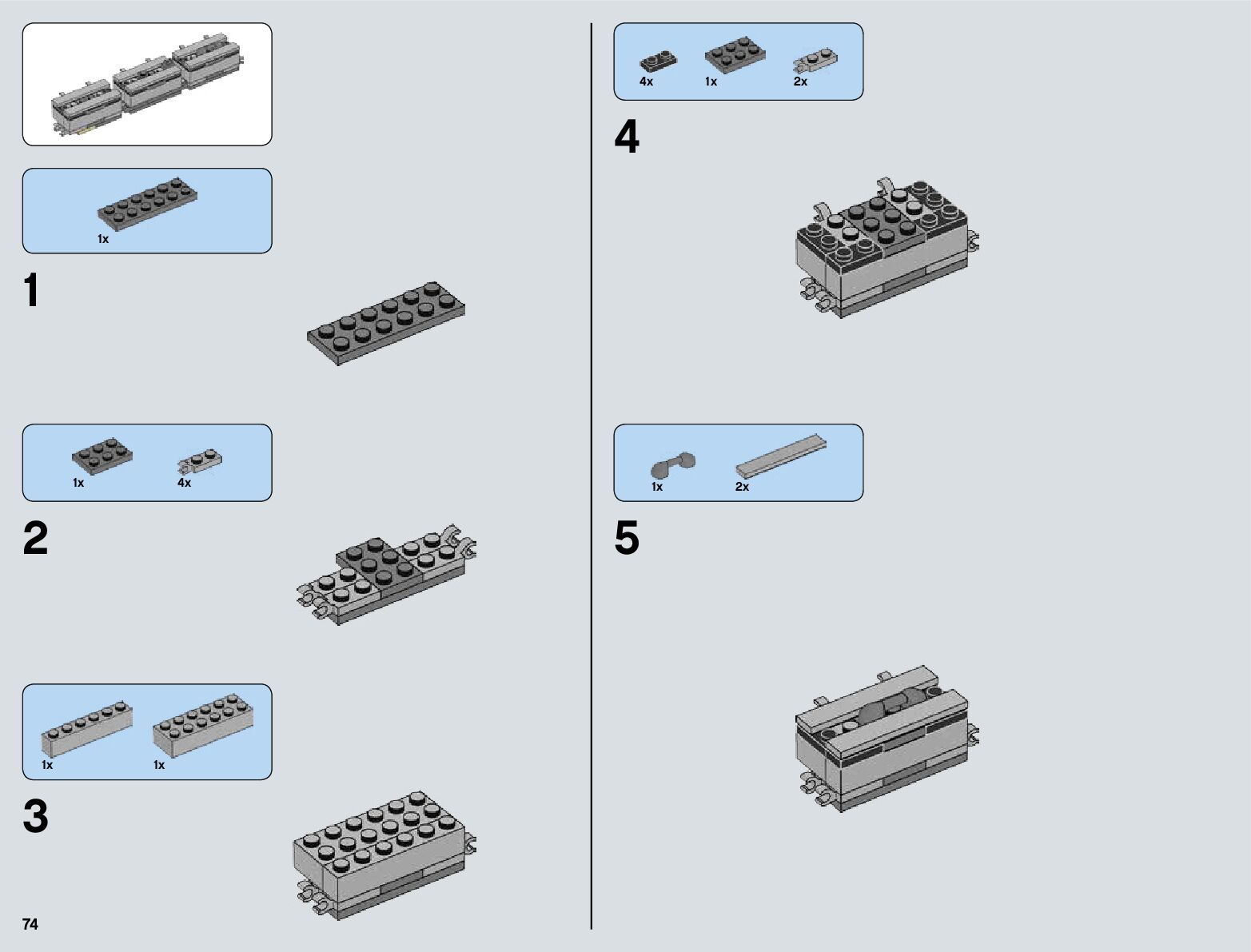 1x

1

1x 4x

2

1x 1x

3

74

4x 1x 2x

4

1x 2x

5