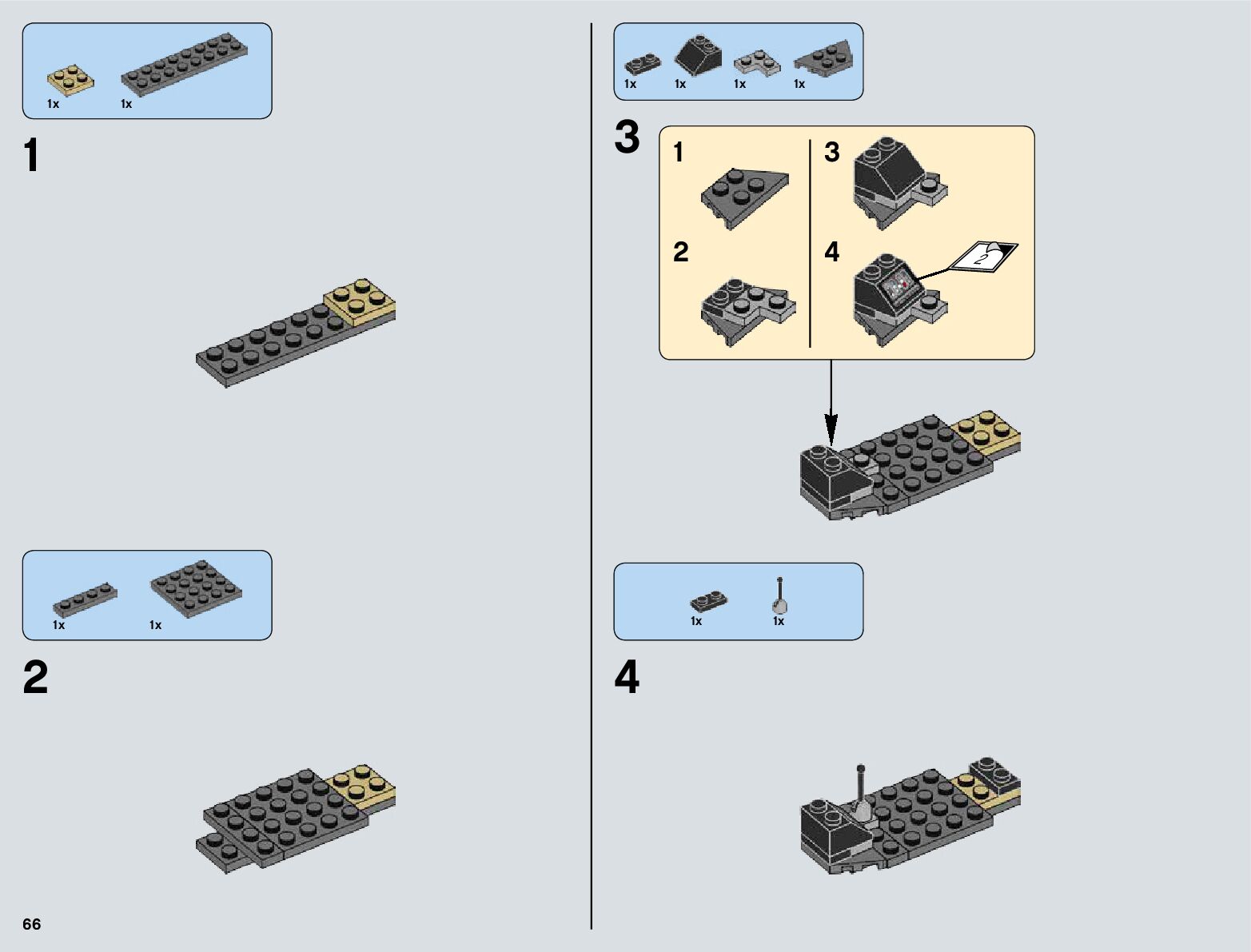 1x 1x

1

1x 1x

2

66

1x 1x 1x 1x

3

1

2

3

4

2

1x 1x

4