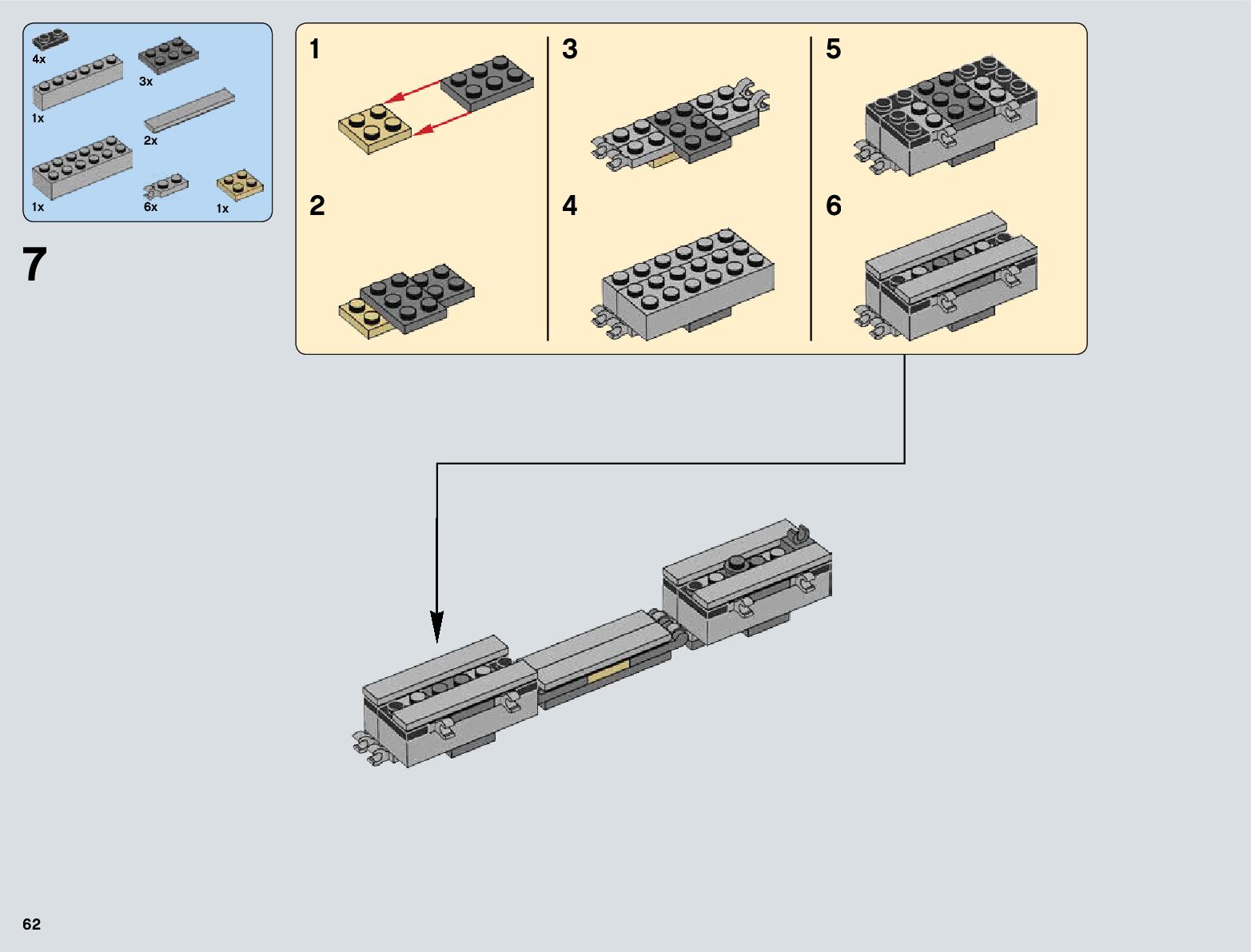 4x
3x
1x
2x
1x
6x
1x

7

1
2
3
4
5
6

62