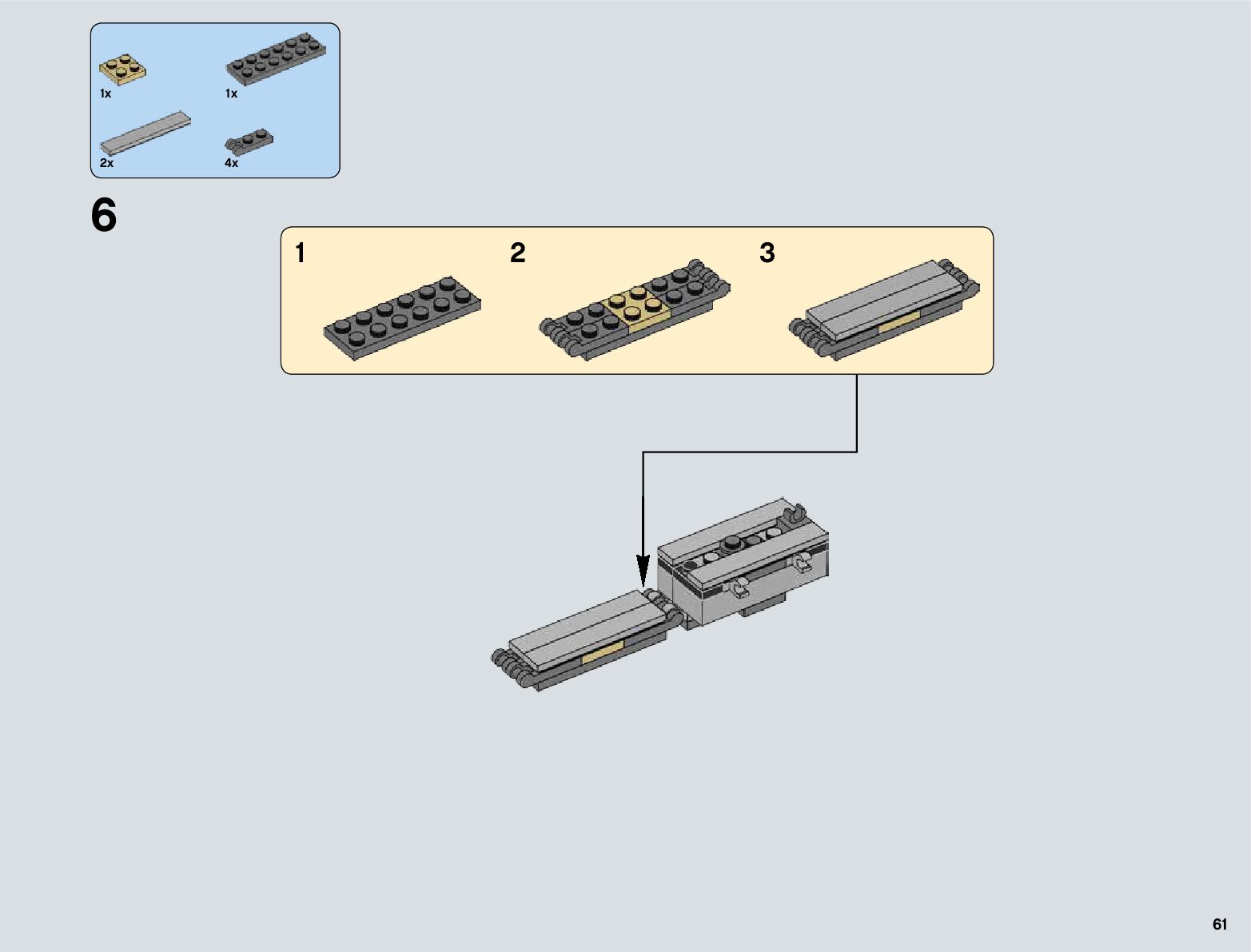 1x
1x
2x
4x

6

1
2
3

61