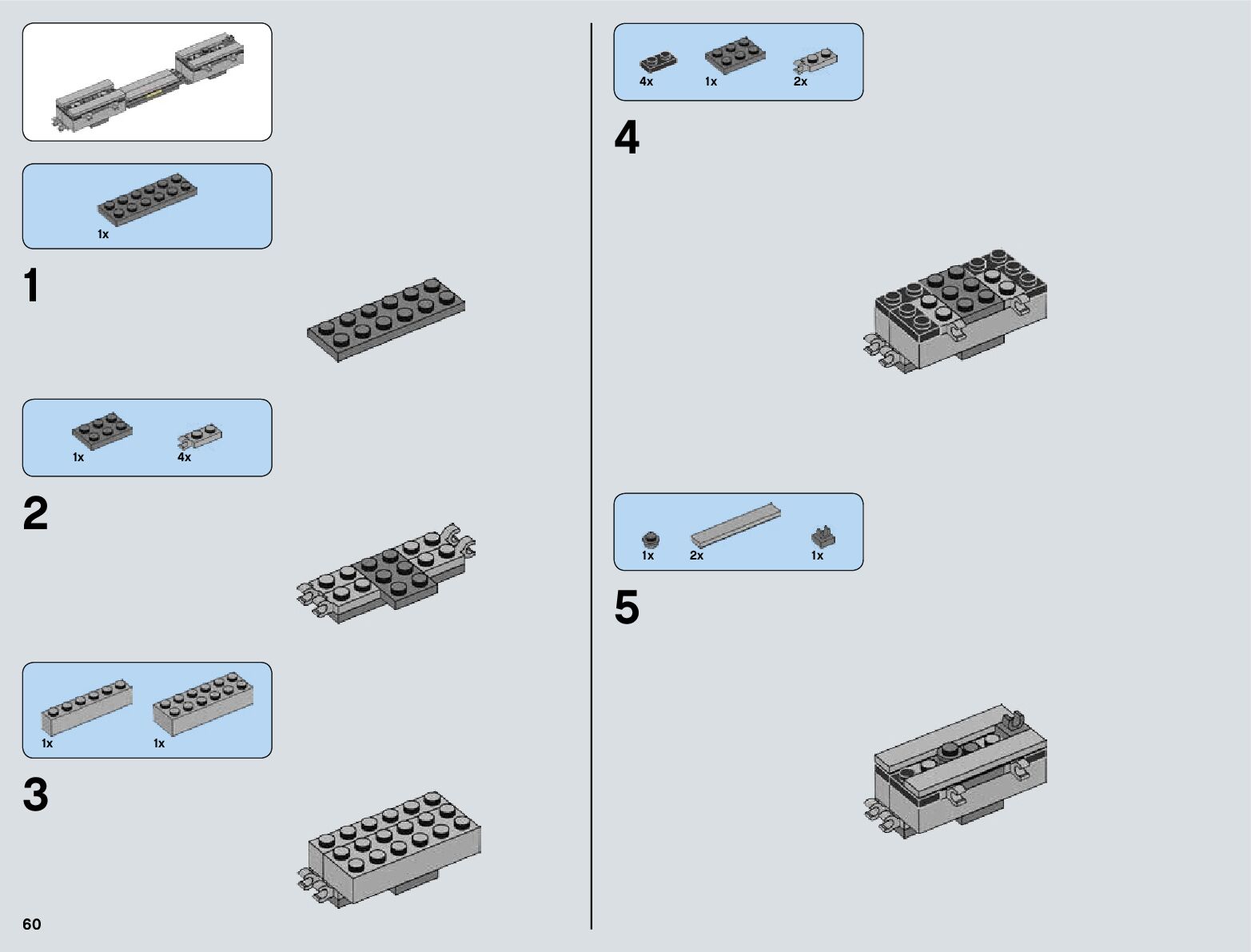 1x

1

1x 4x

2

1x 1x

3

60

4x 1x 2x

4

1x 2x 1x

5