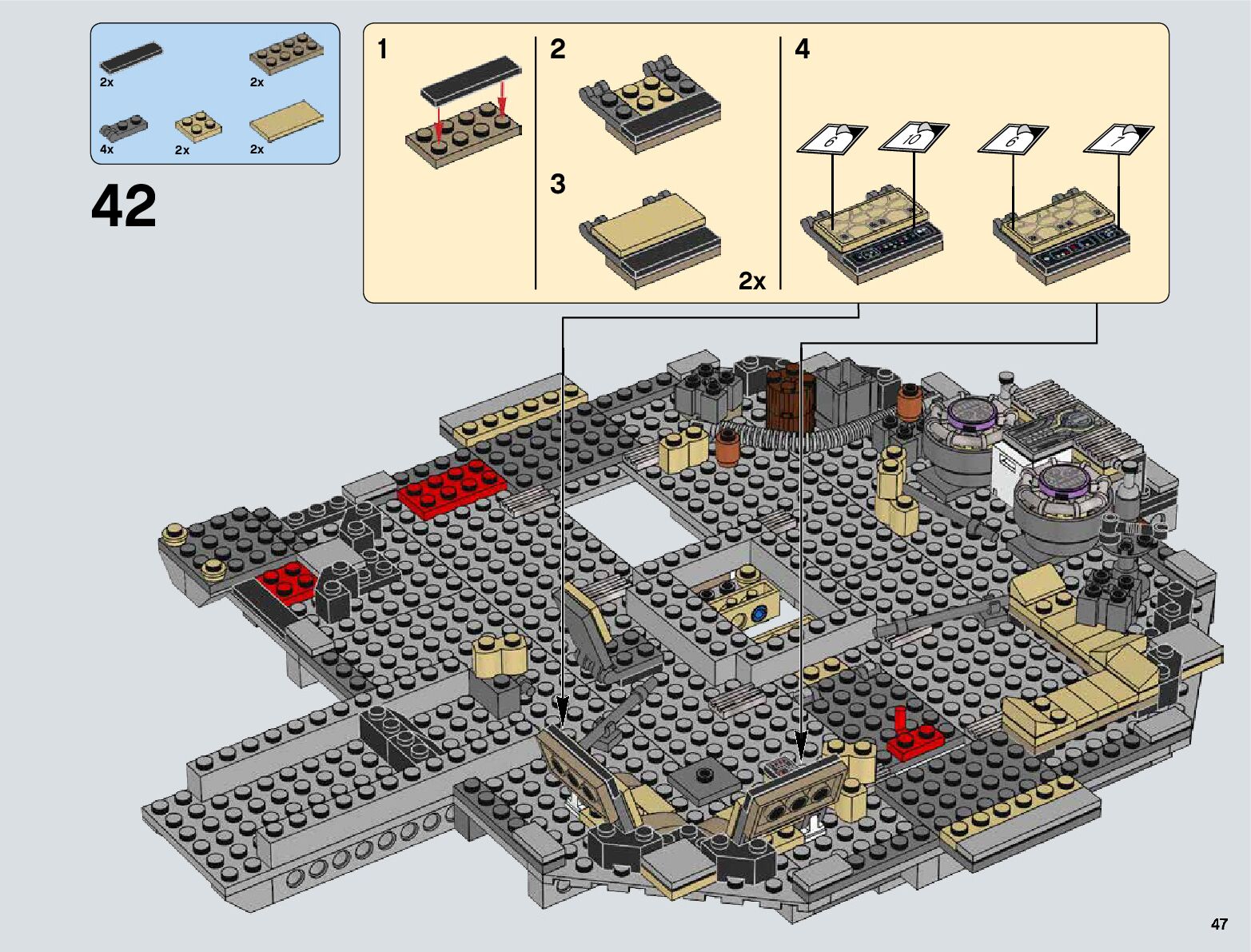 2x
2x
4x
2x
2x

42

1

2

3

2x

4

6
10
6
7

47