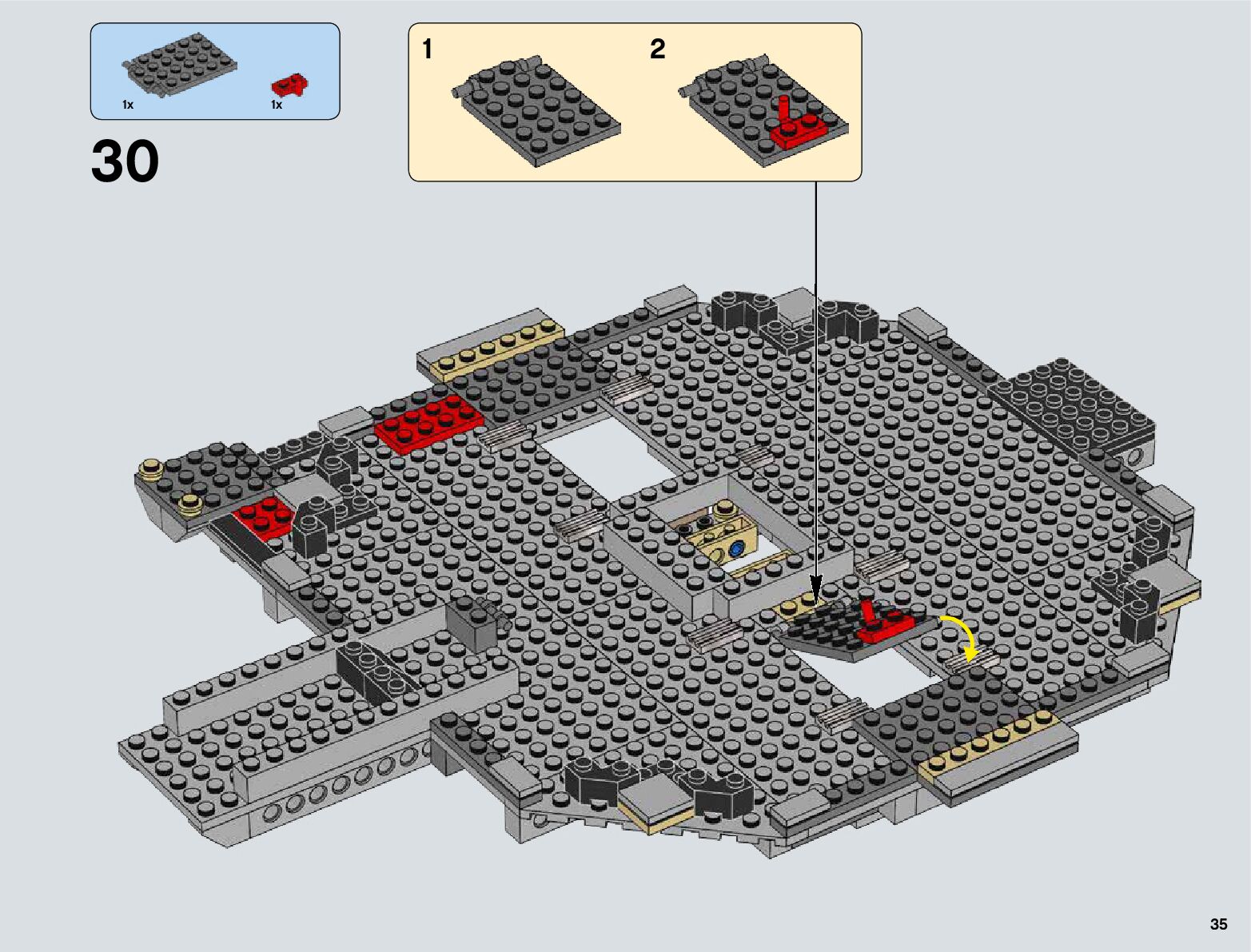 1x
1x

30

1
2

35