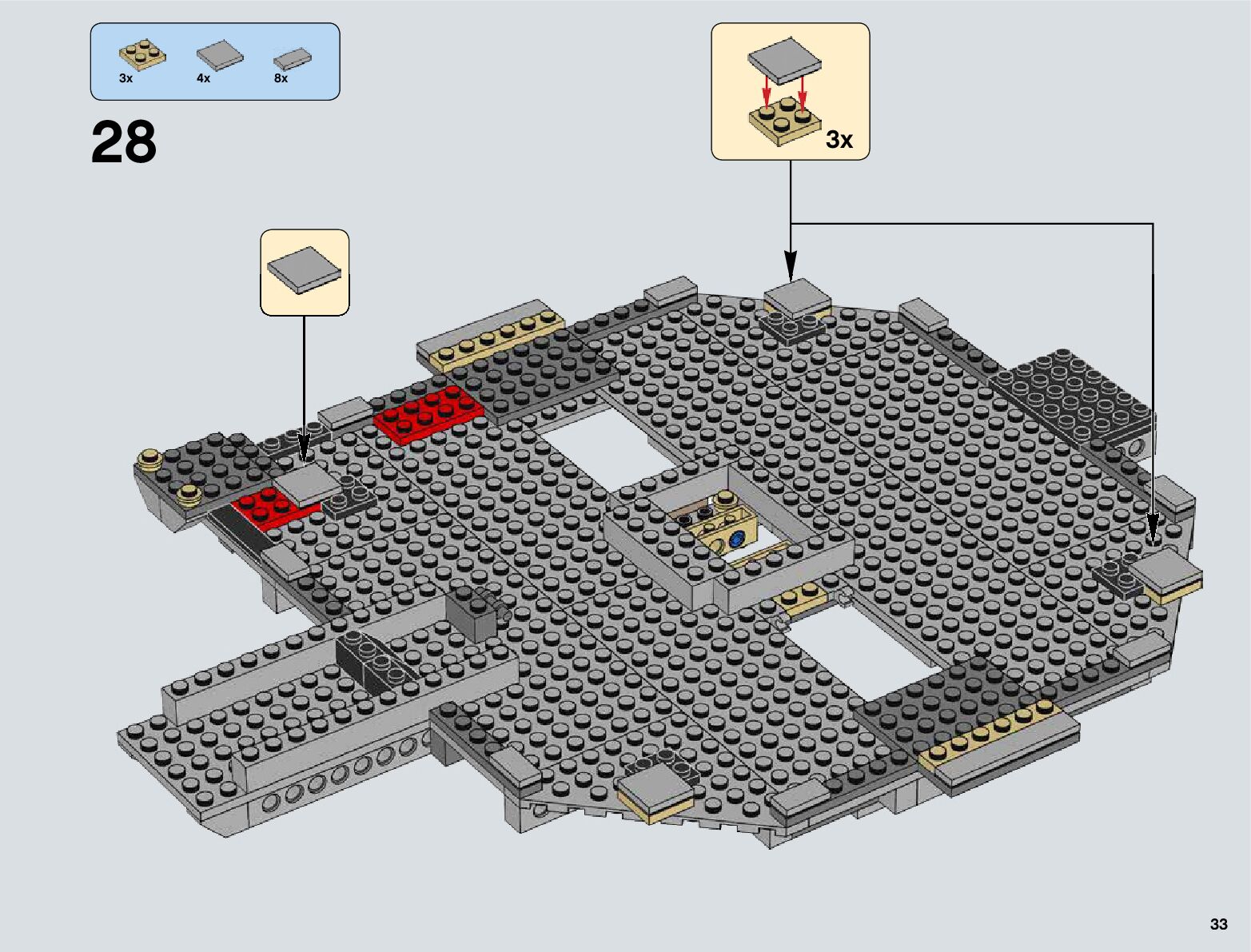 3x 4x 8x

28

3x

33