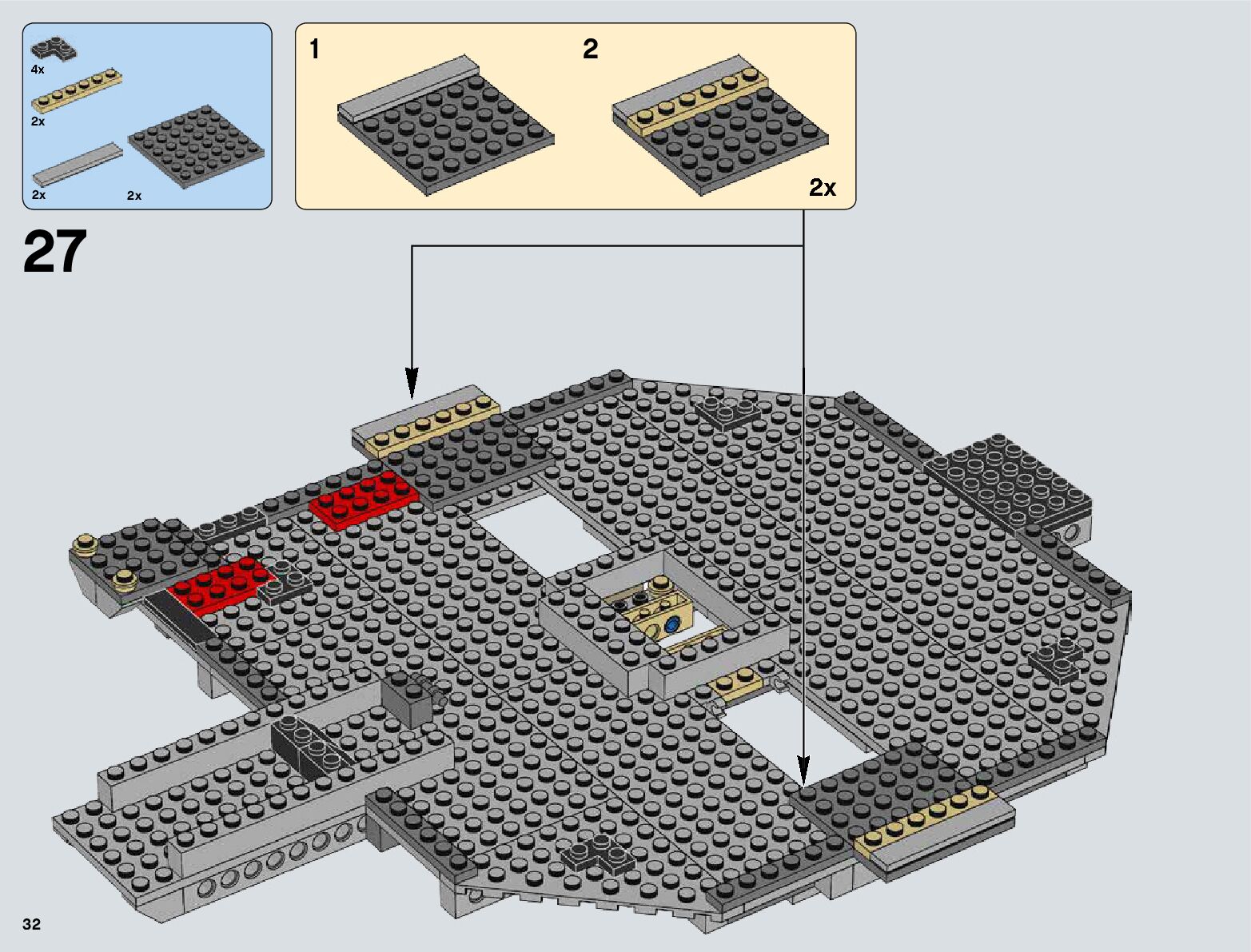 4x

2x

2x

2x

1

2

2x

27

32