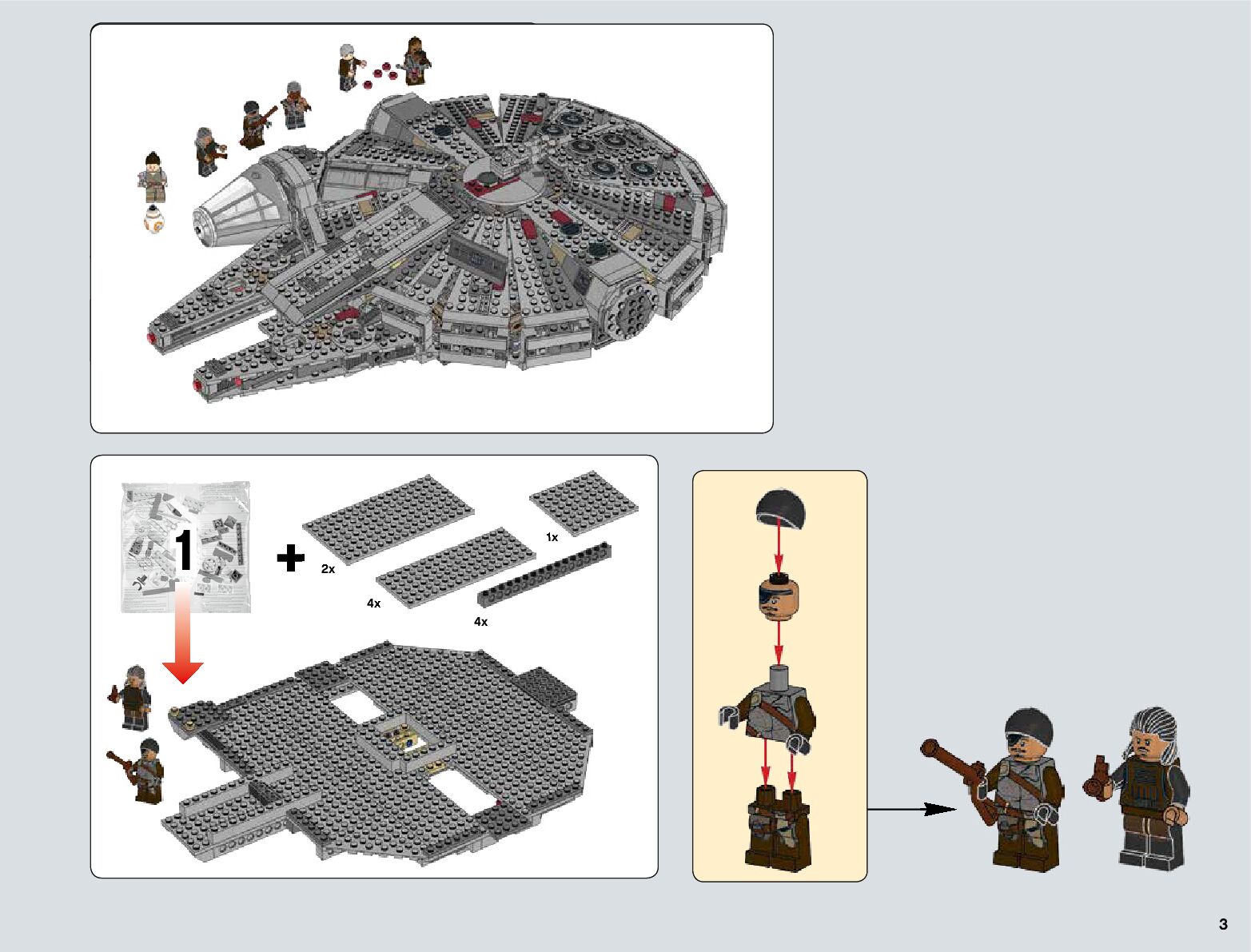 1

2x

1x

4x

4x

3