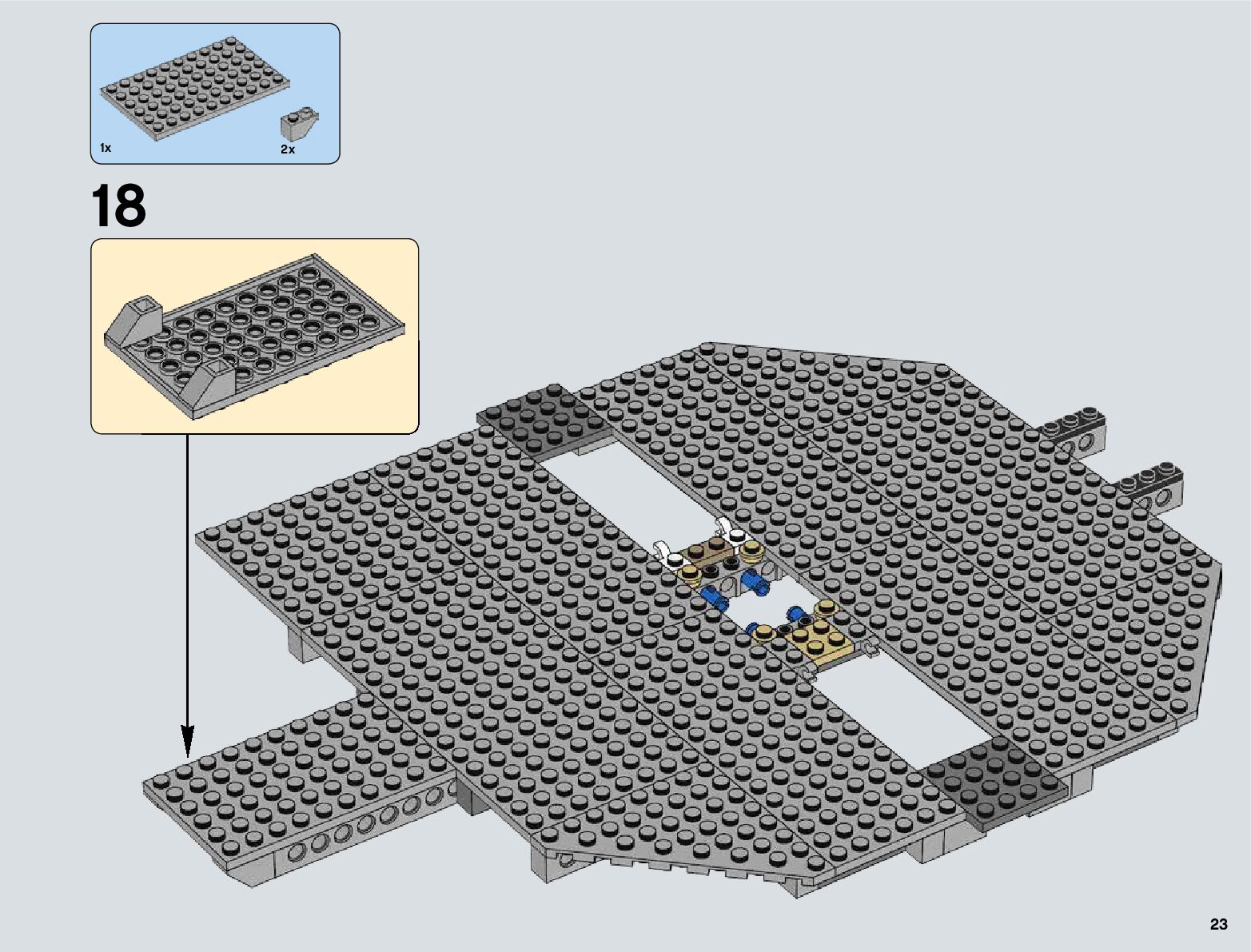 1x
2x
18
23