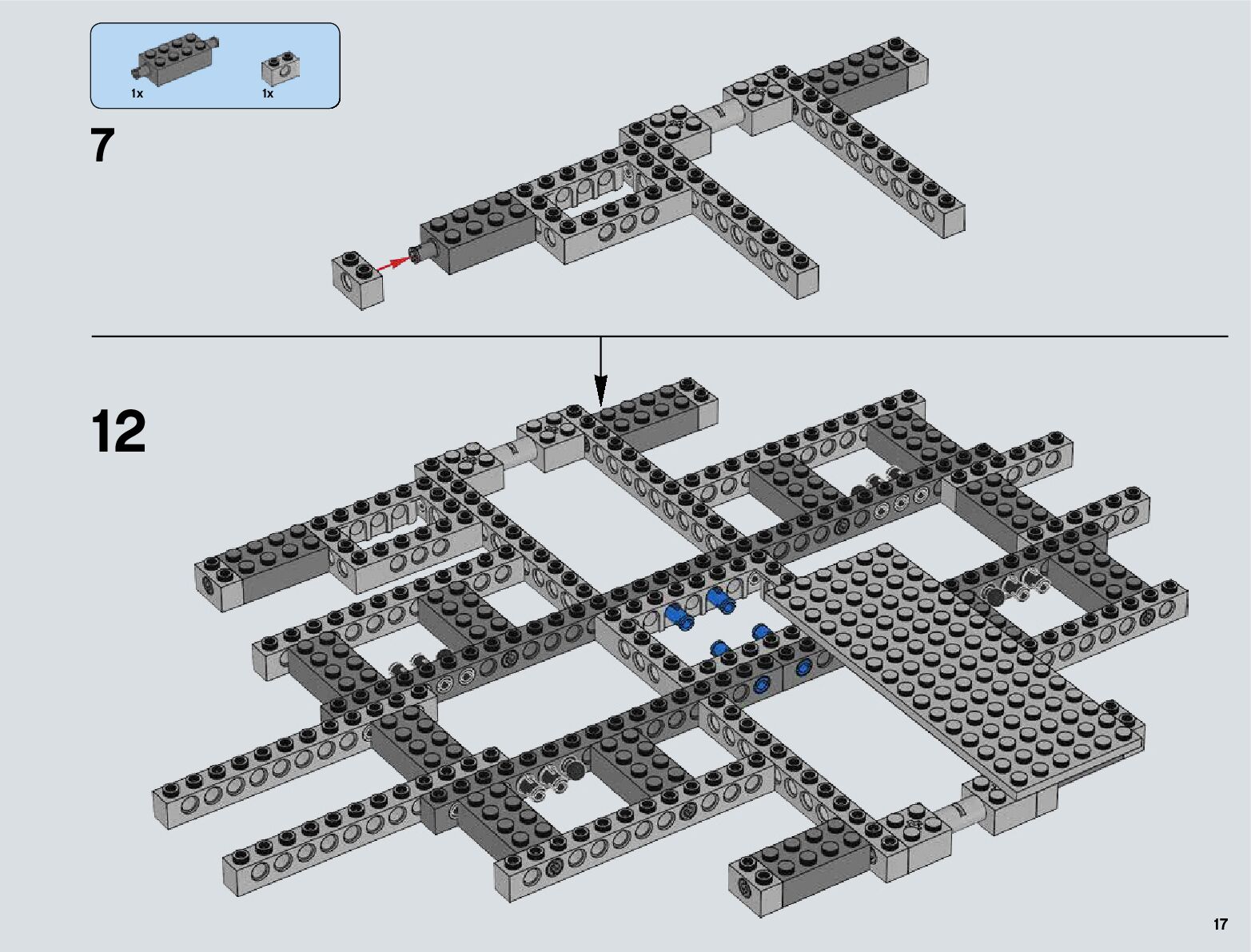 1x
1x

7

12

17