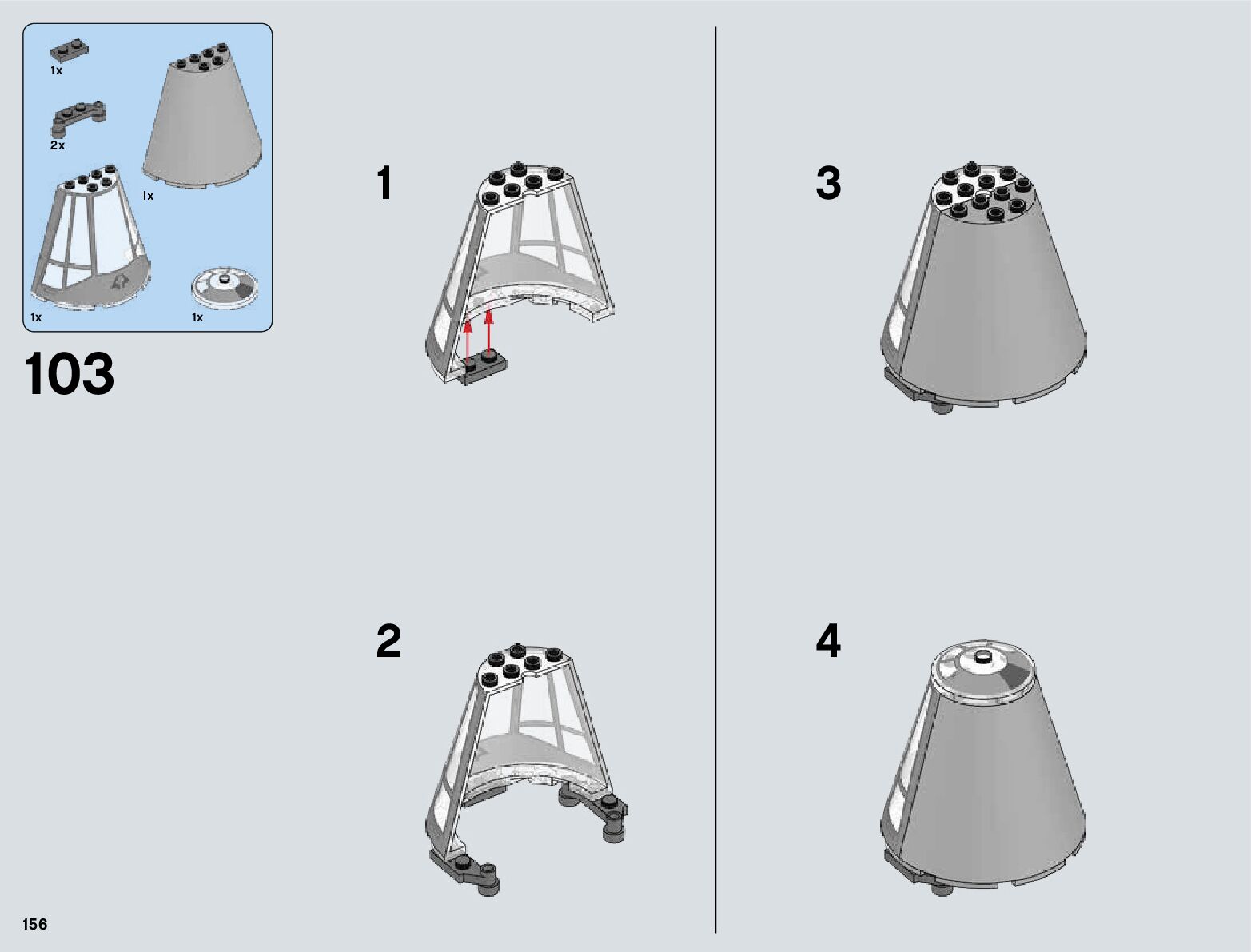 1x

2x

1x

1x

1x

103

1

2

3

4

156