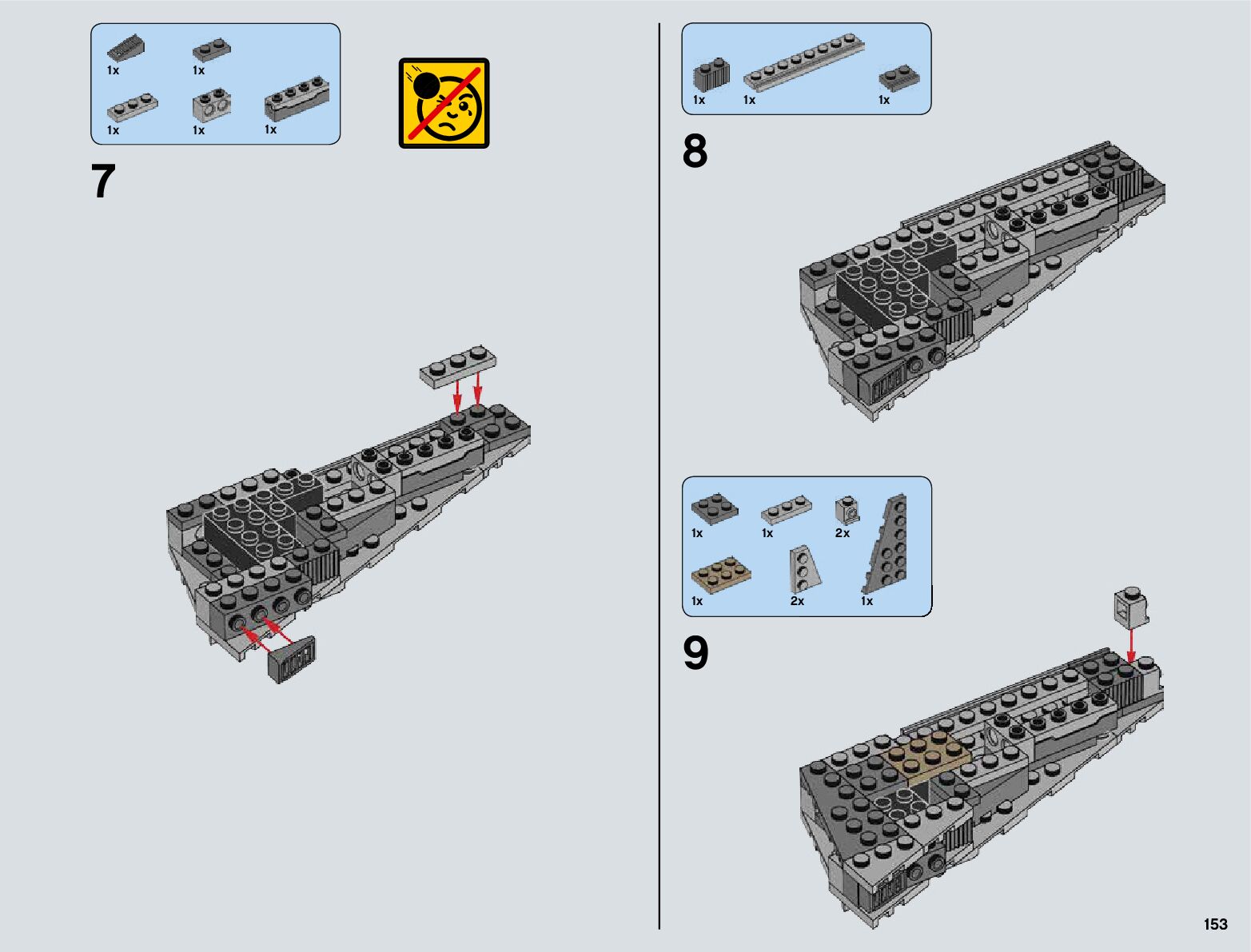 1x 1x
1x 1x 1x

7

1x 1x 1x

8

1x 1x 2x
1x 2x 1x

9

153