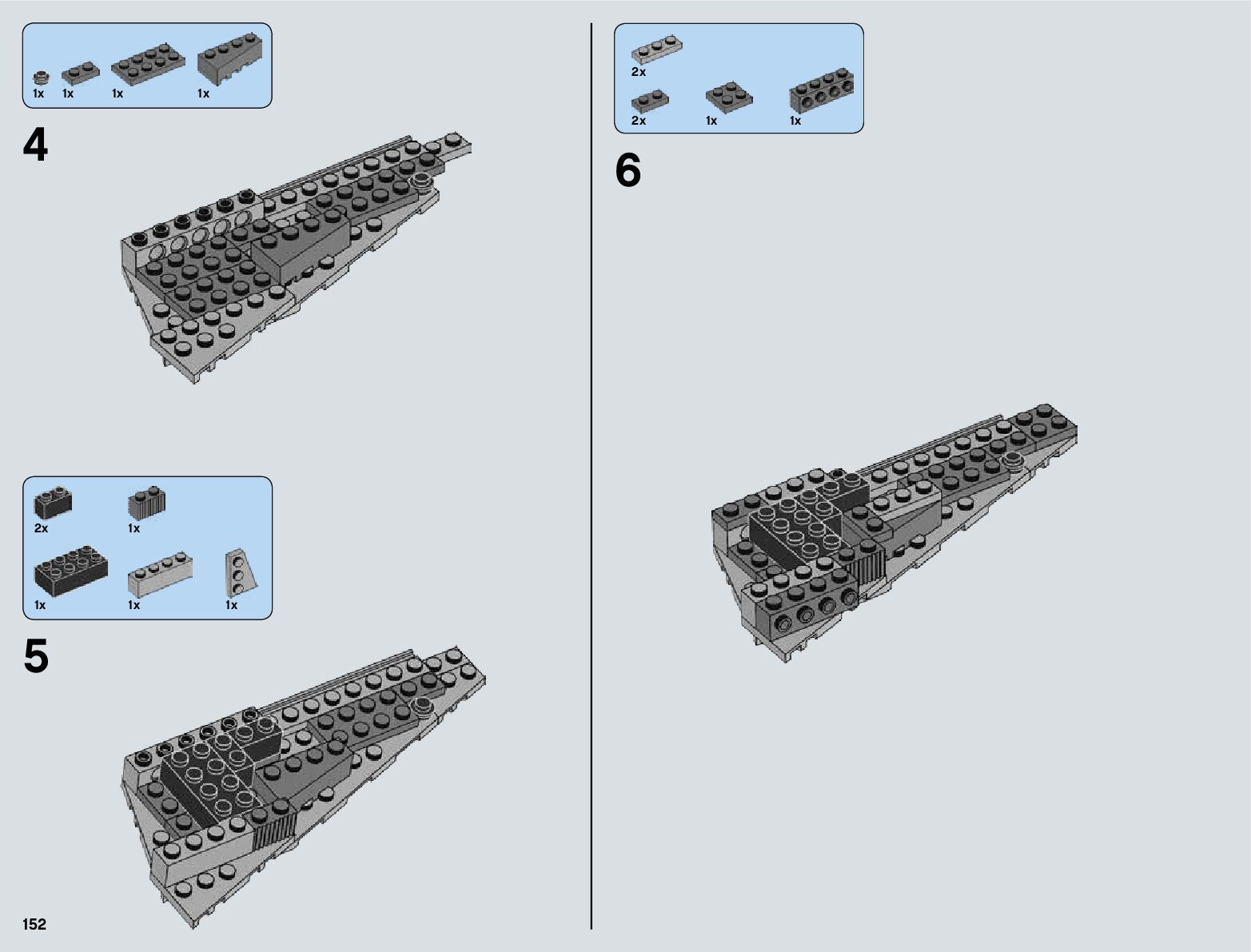 1x 1x 1x 1x

4

2x 1x

1x 1x 1x

5

152

2x

2x 1x 1x

6