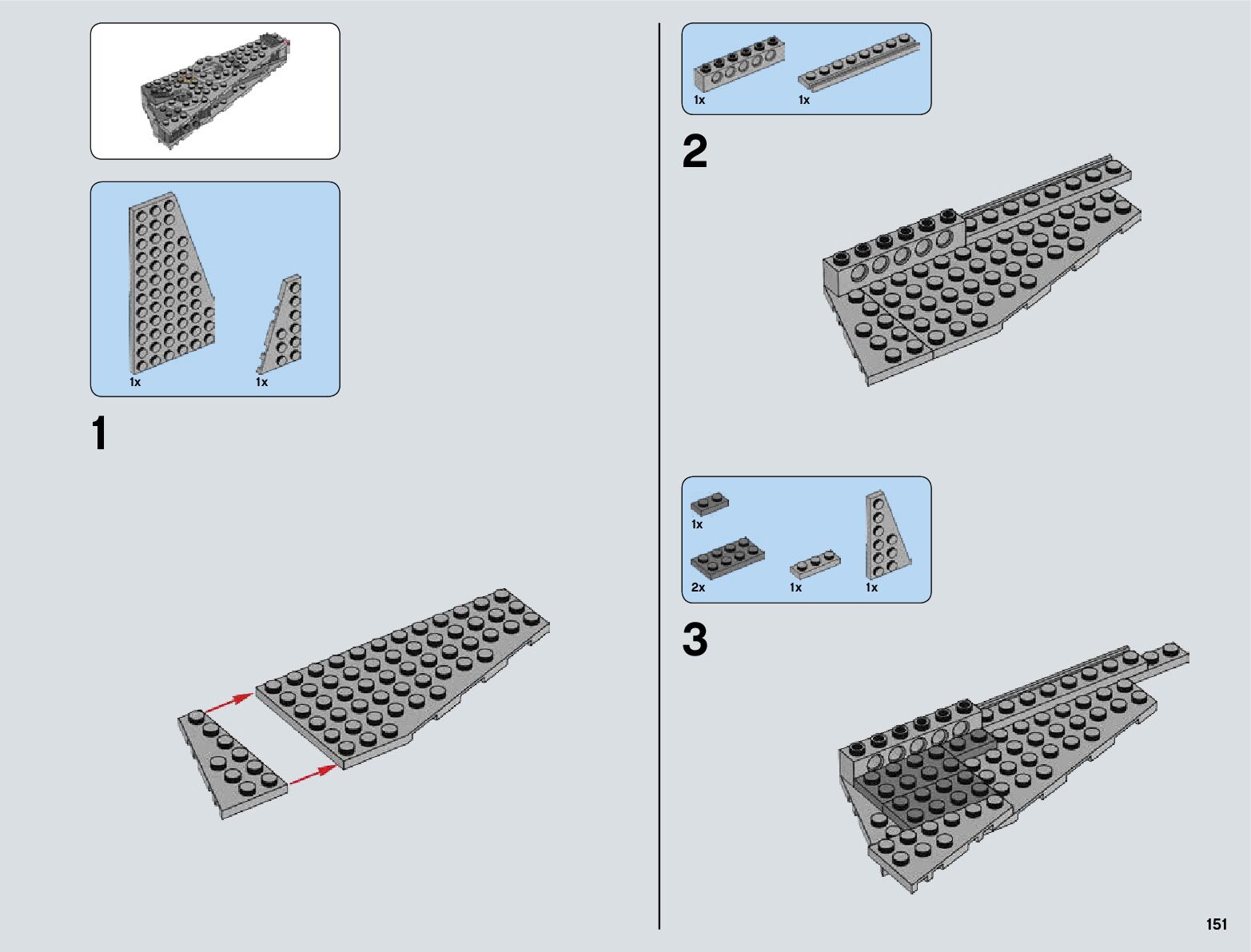 1x 1x

1

1x 1x

2

1x

2x 1x 1x

3

151