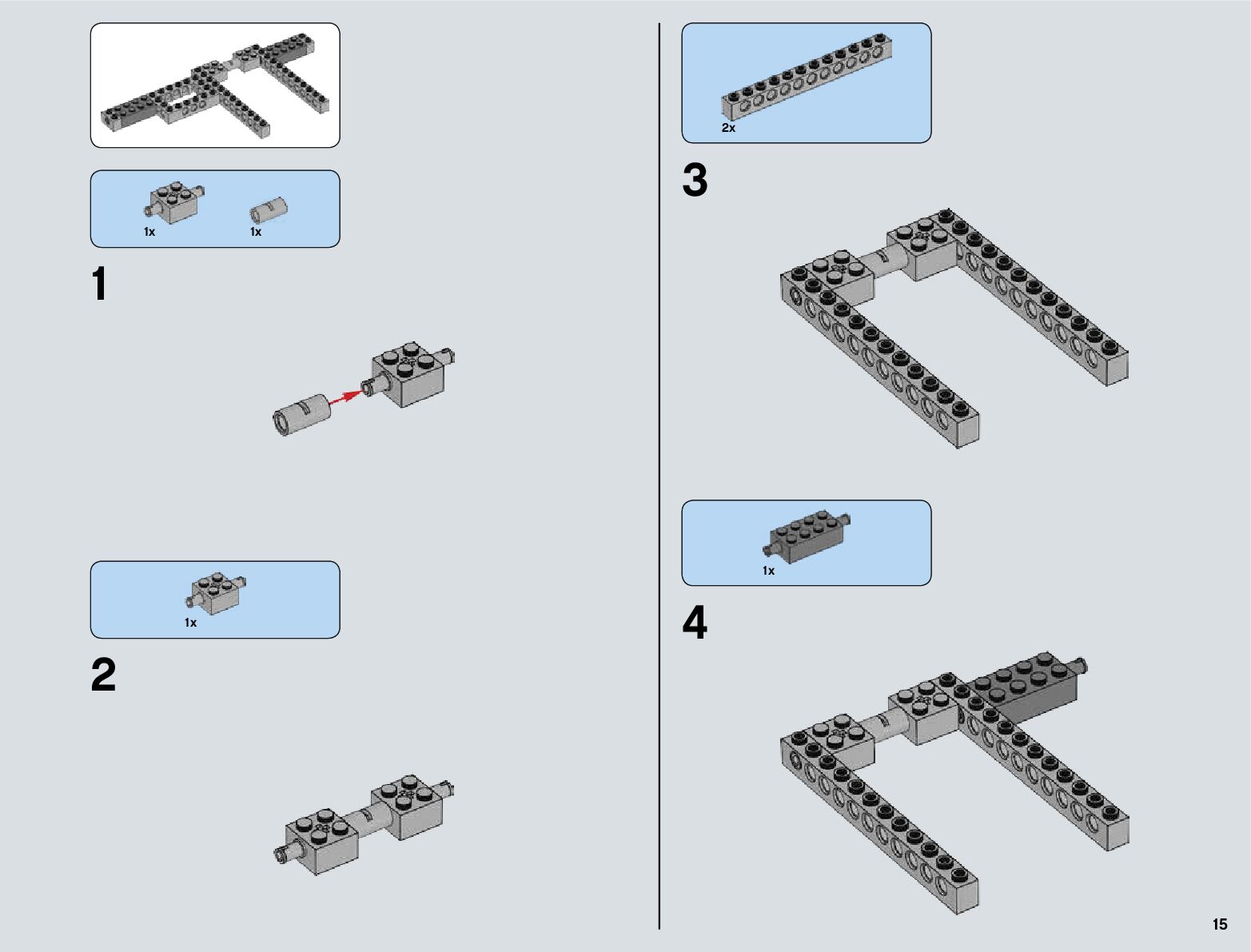 1x 1x

1

1x

2

2x

3

1x

4

15