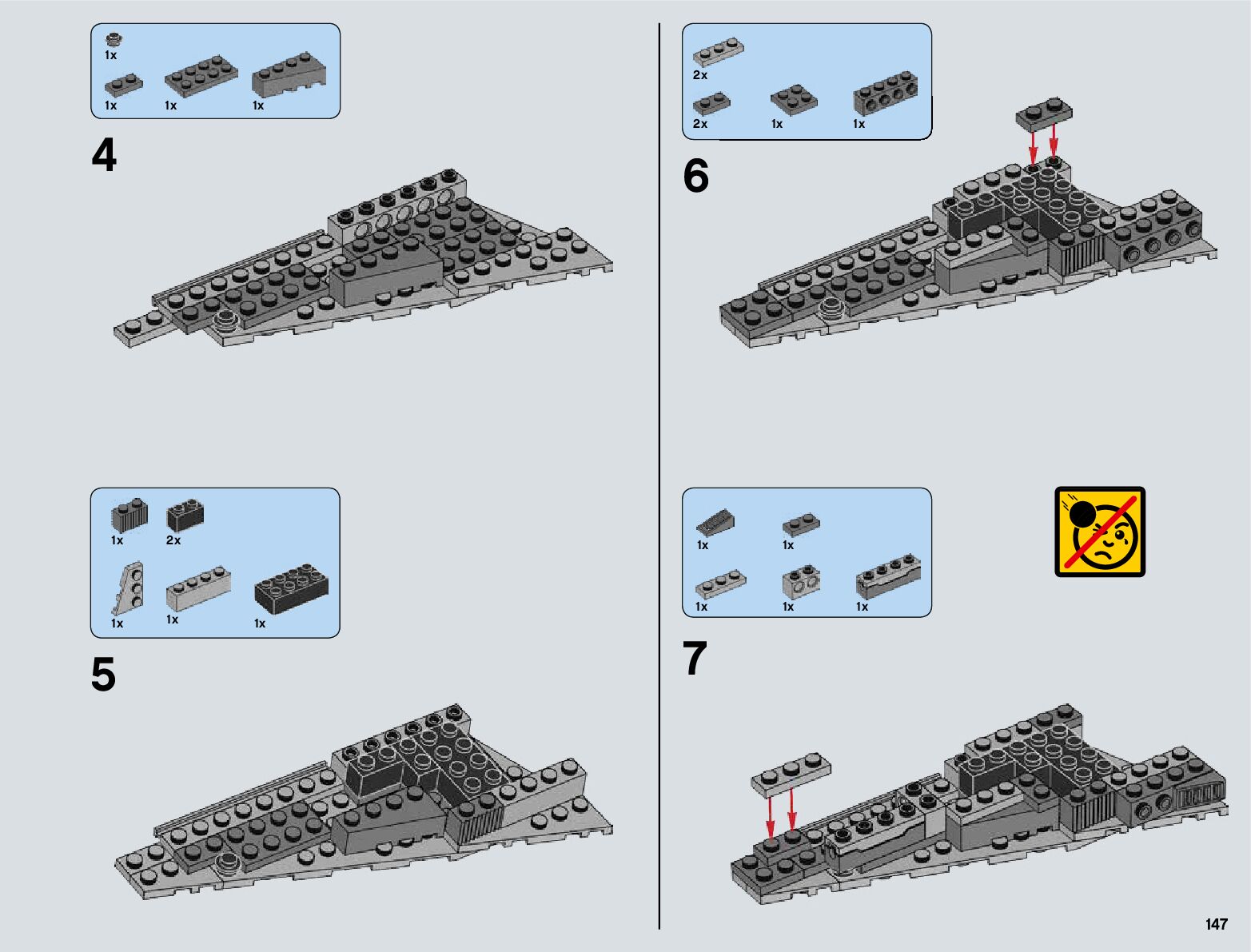 1x

1x 1x 1x

4

1x 2x

1x 1x 1x

5

2x

2x 1x 1x

6

1x 1x

1x 1x 1x

7

147