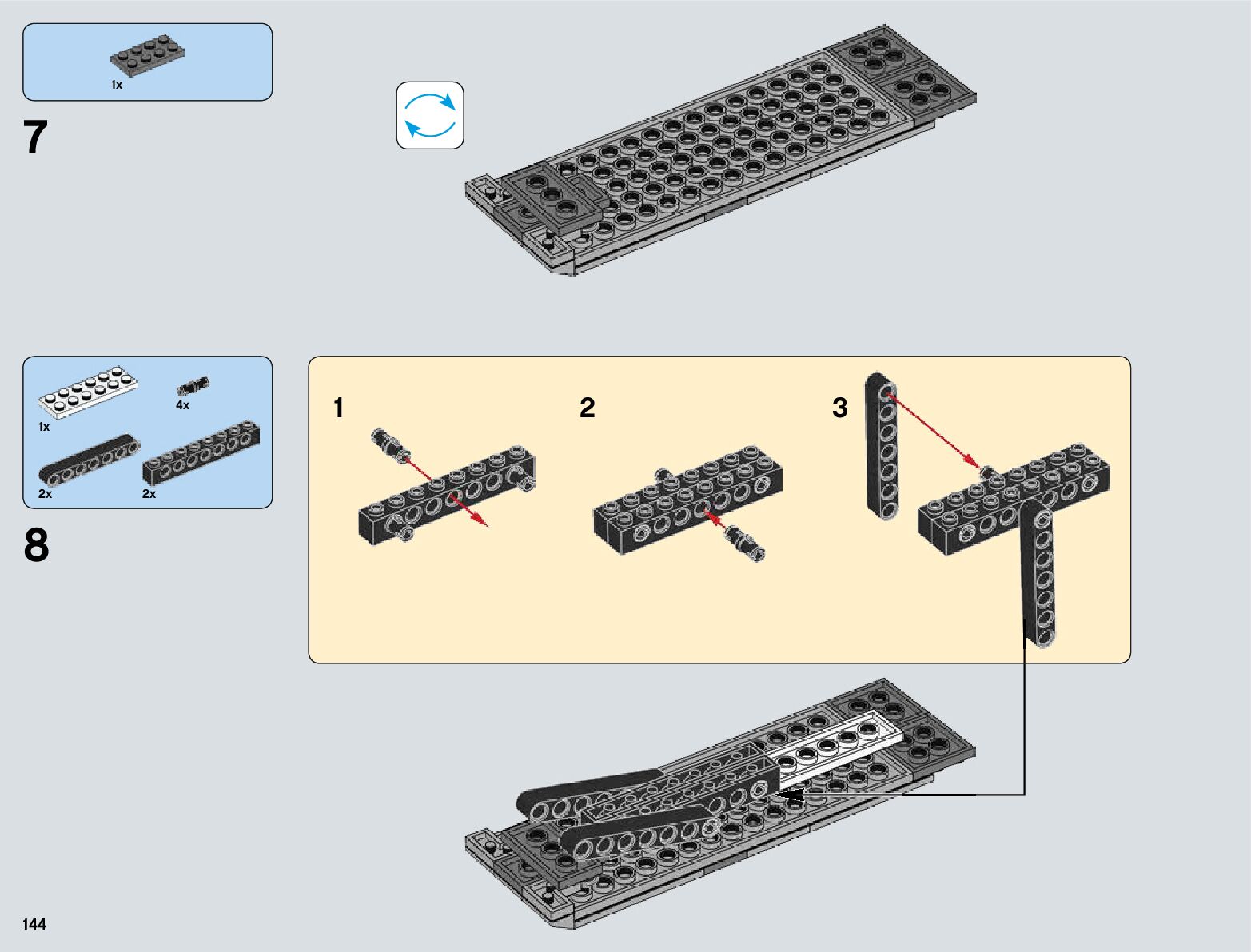 1x

7

1x
4x
2x
2x

8

1

2

3

144