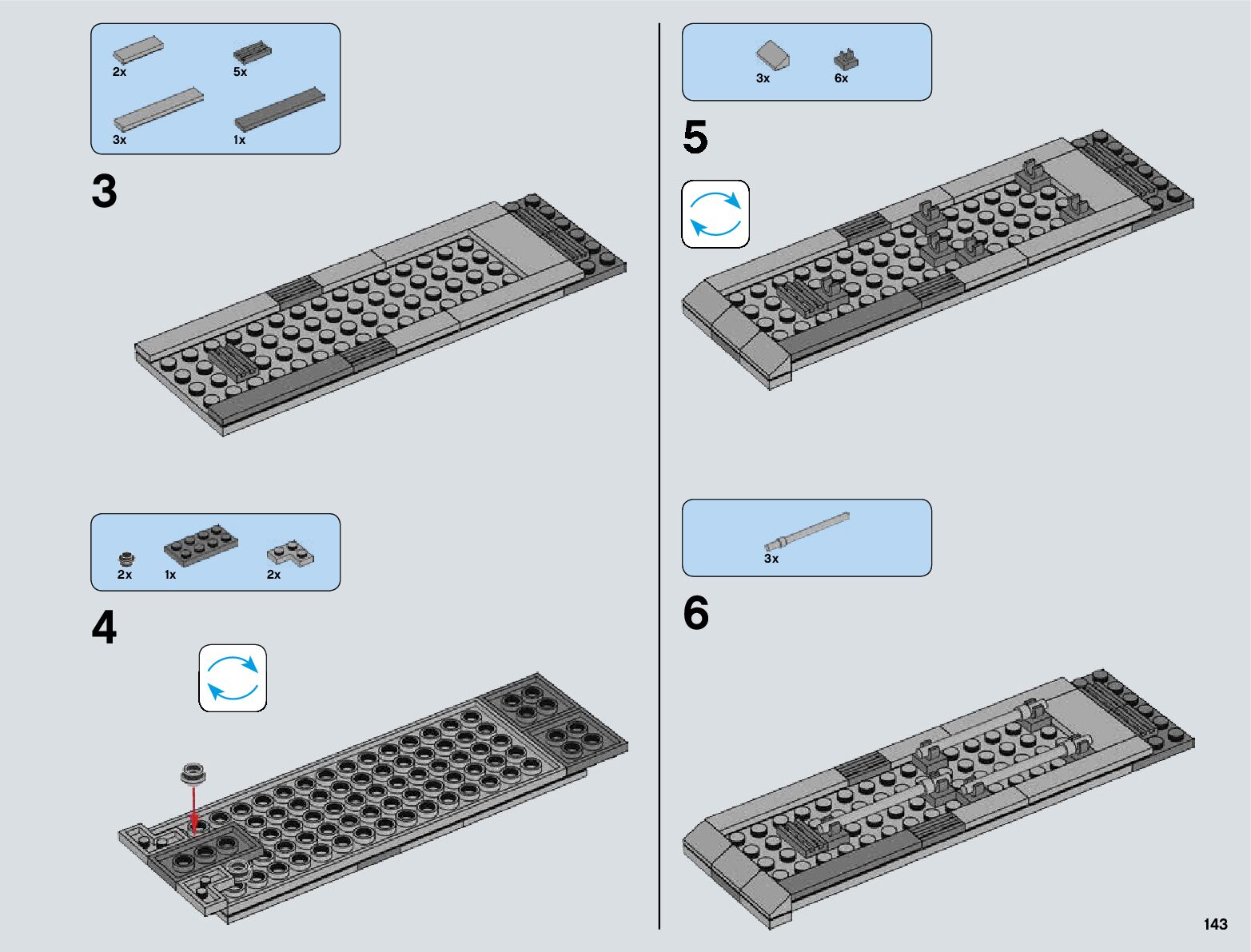 2x
5x
3x
1x

3

2x
1x
2x

4

3x
6x

5

3x

6

143