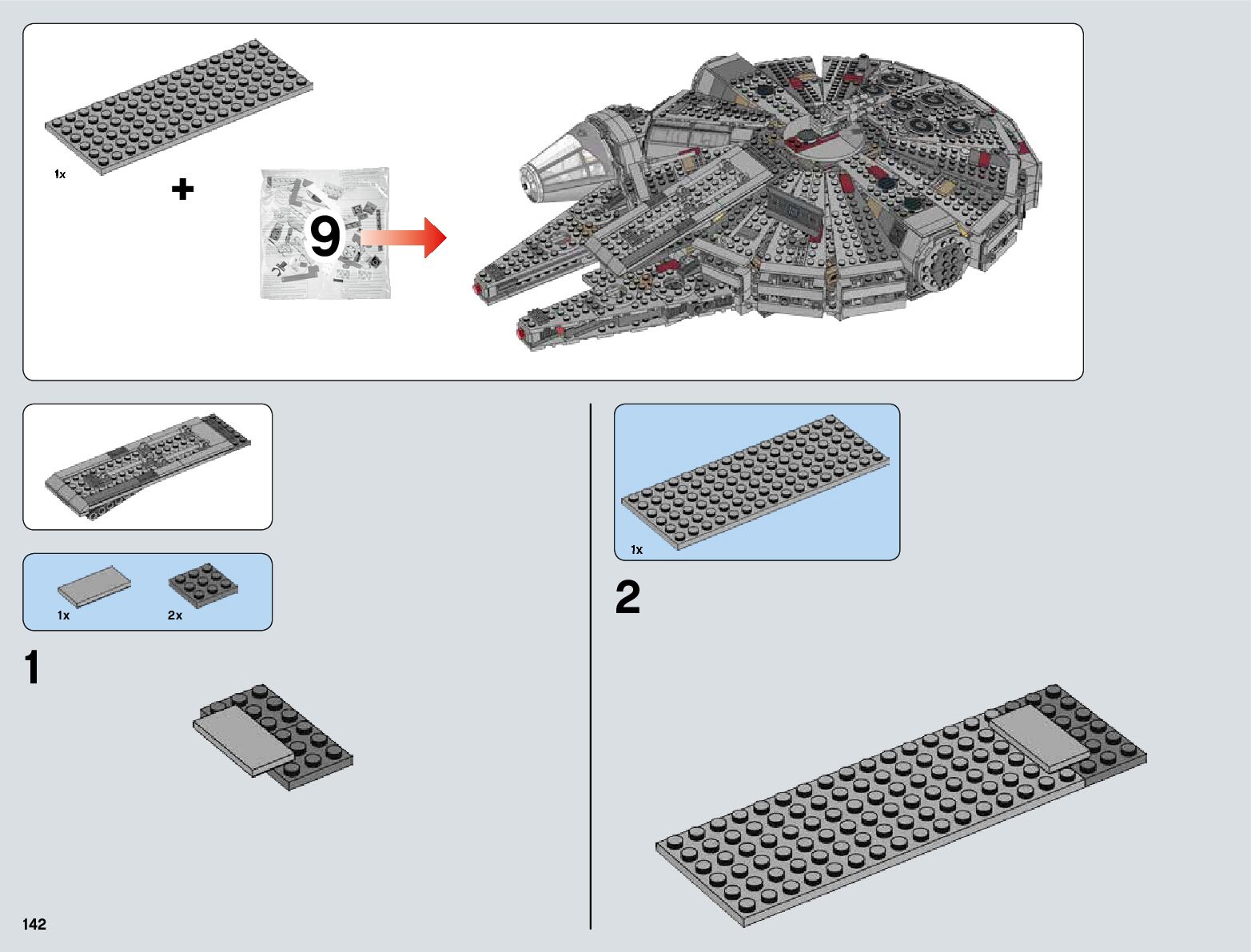 1x

+

9

1x

2x

1

1x

2

142