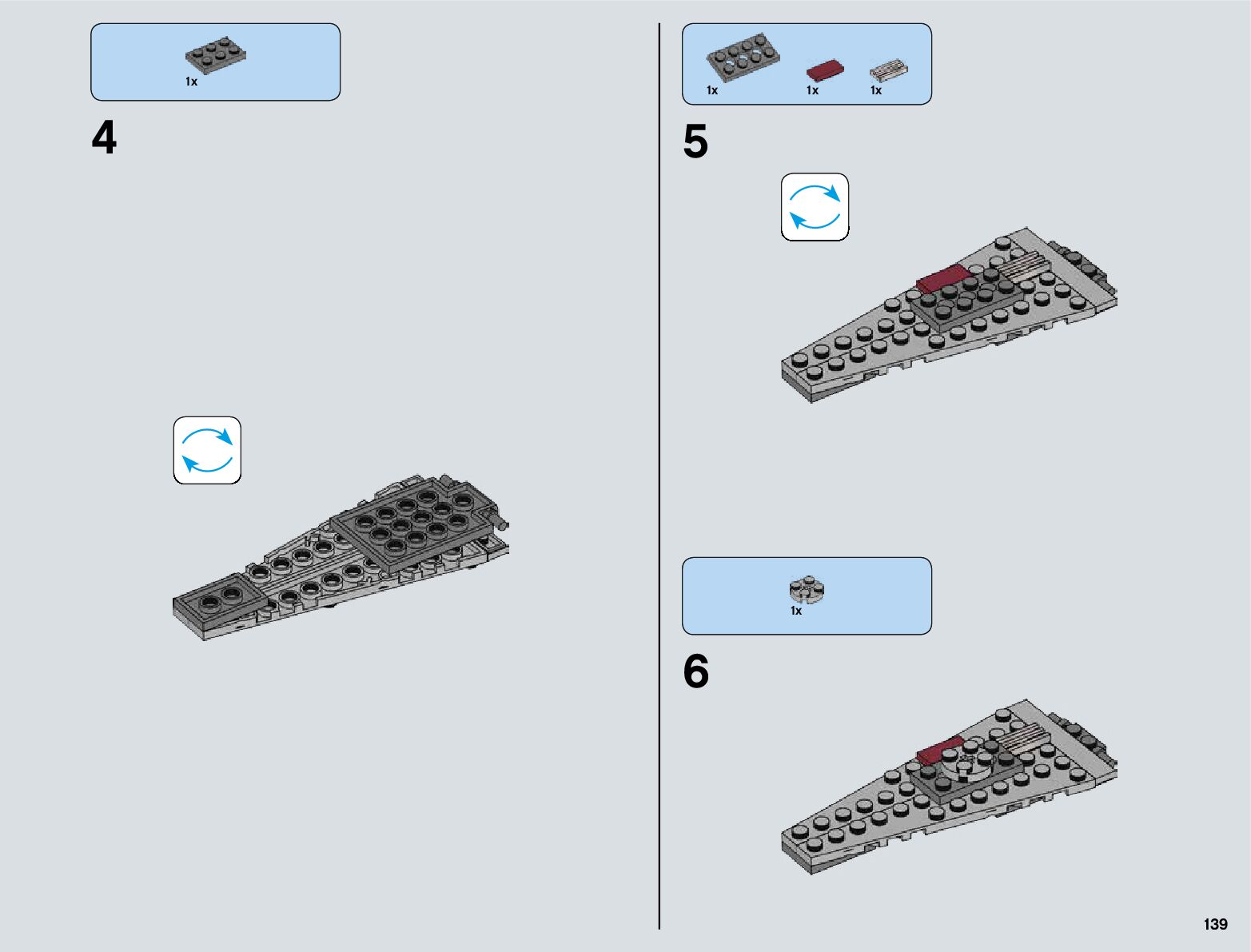 1x

4

1x 1x 1x

5

1x

6

139