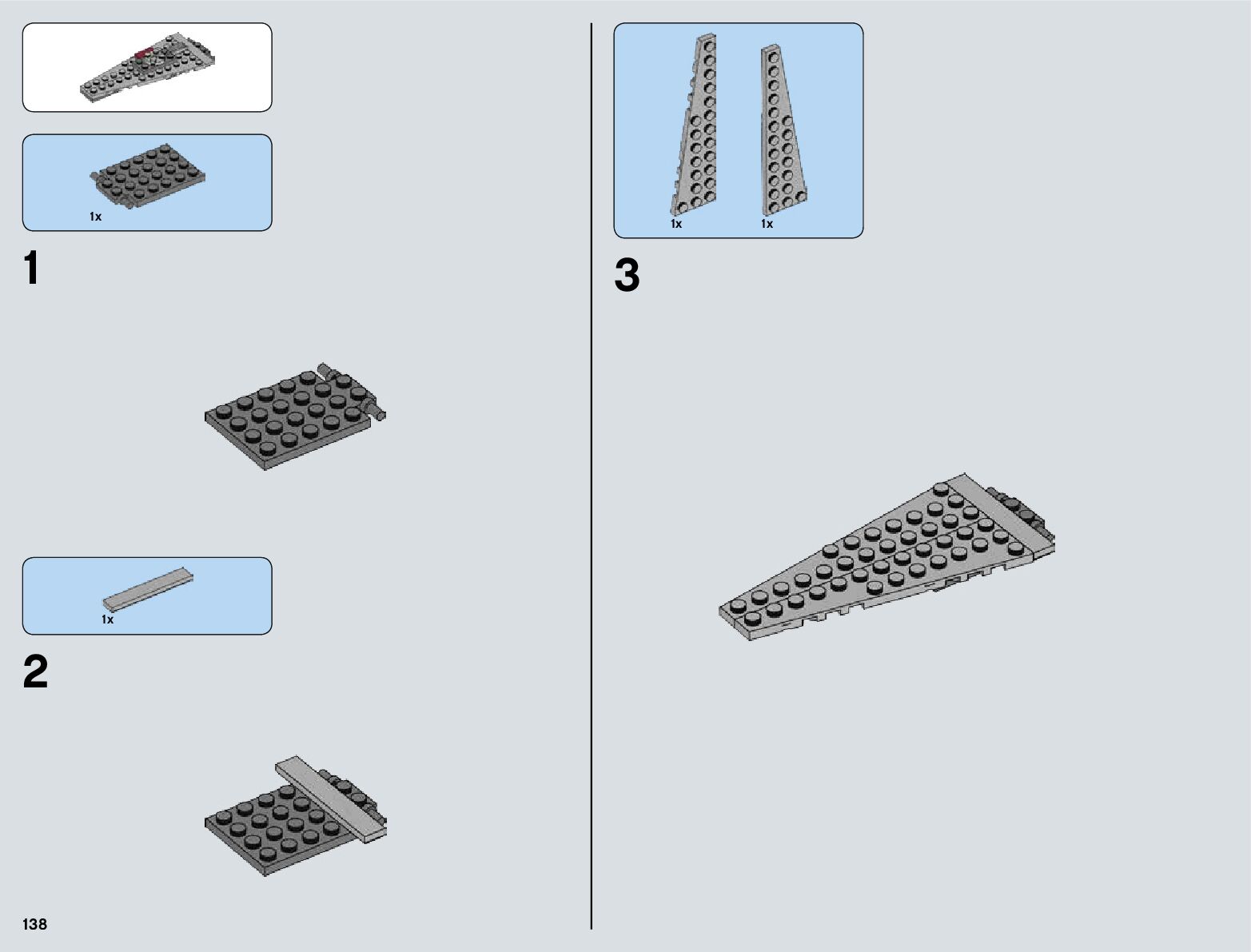 1x

1

1x

2

138

1x 1x

3