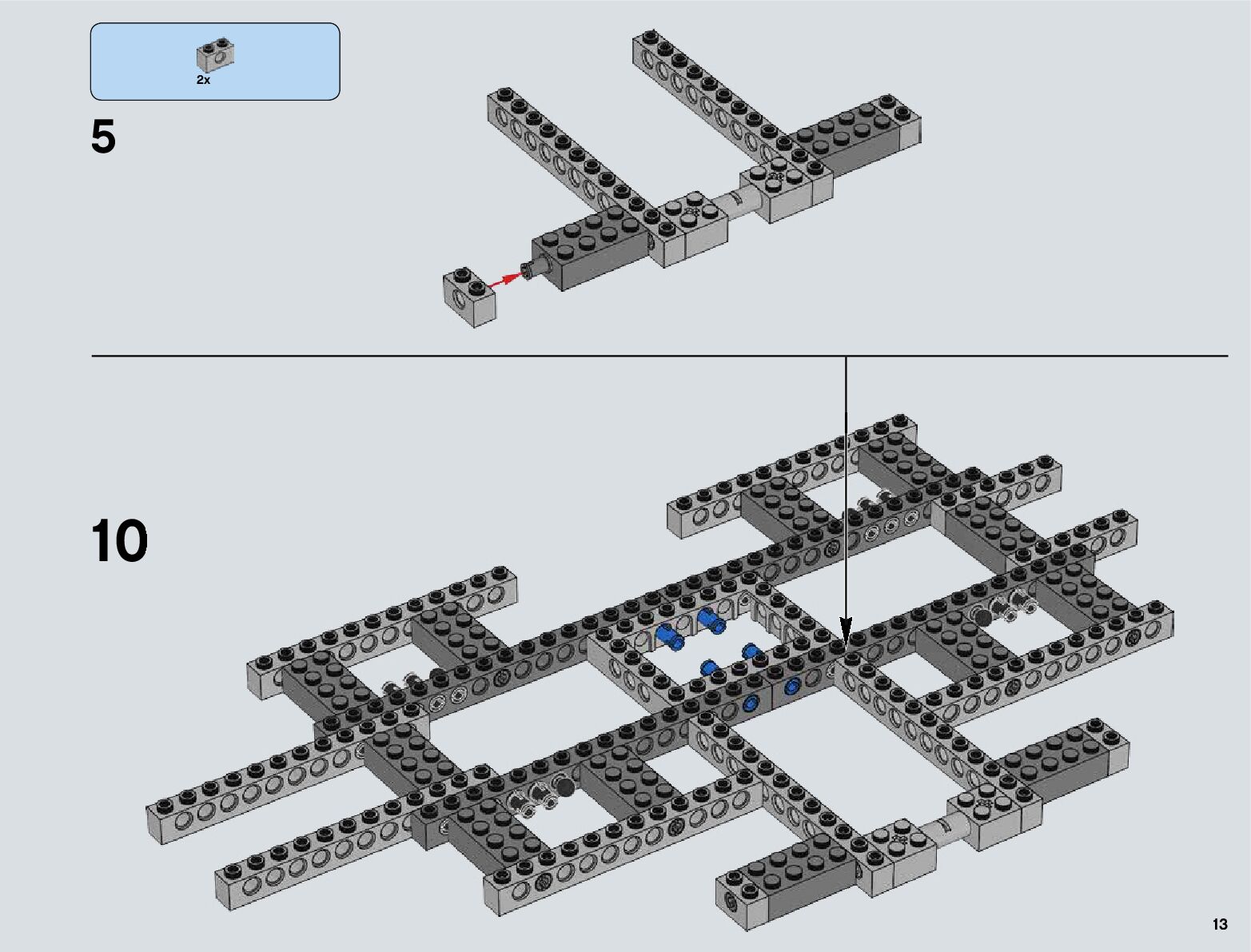 2x

5

10

13