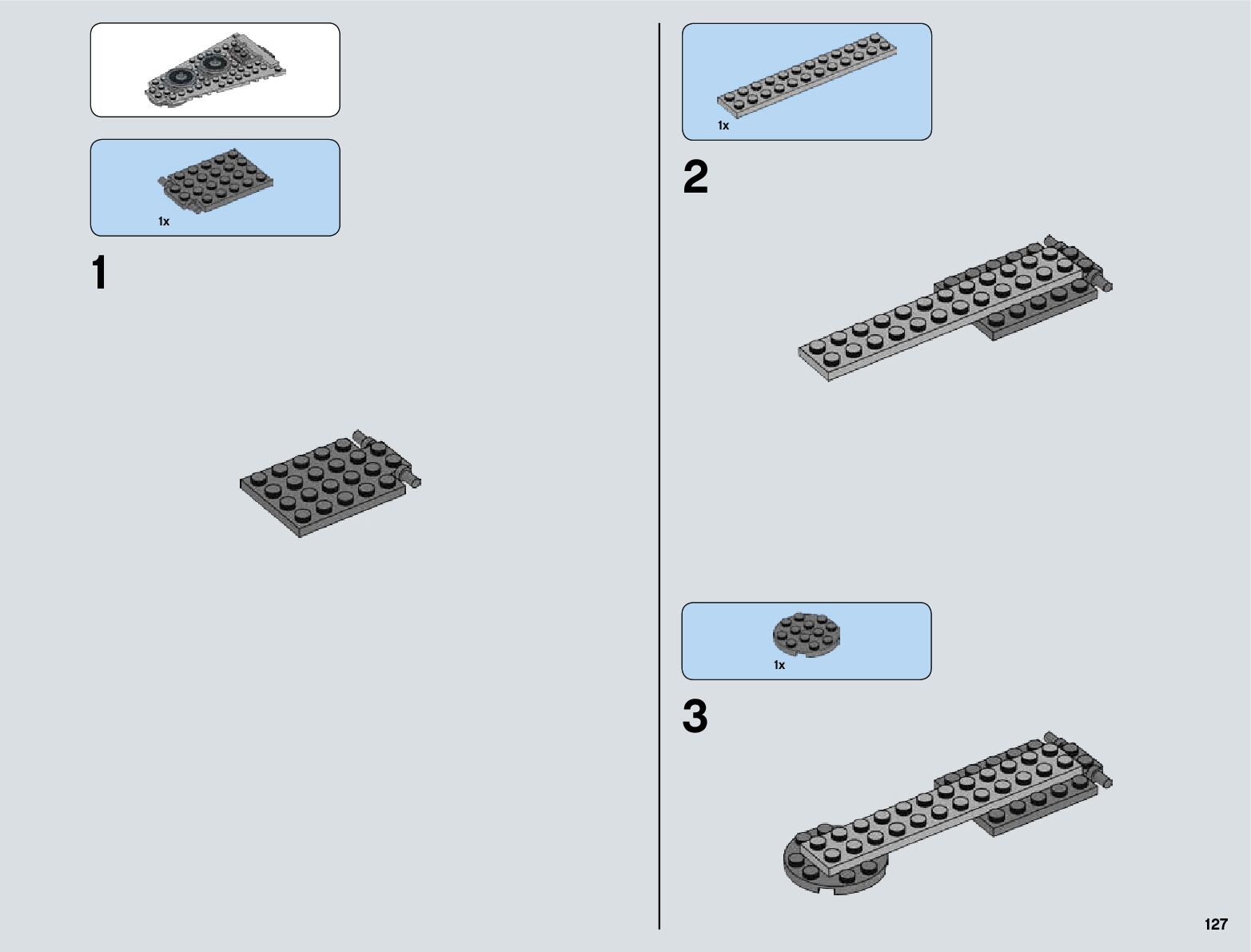 1x

1

1x

2

1x

3

127