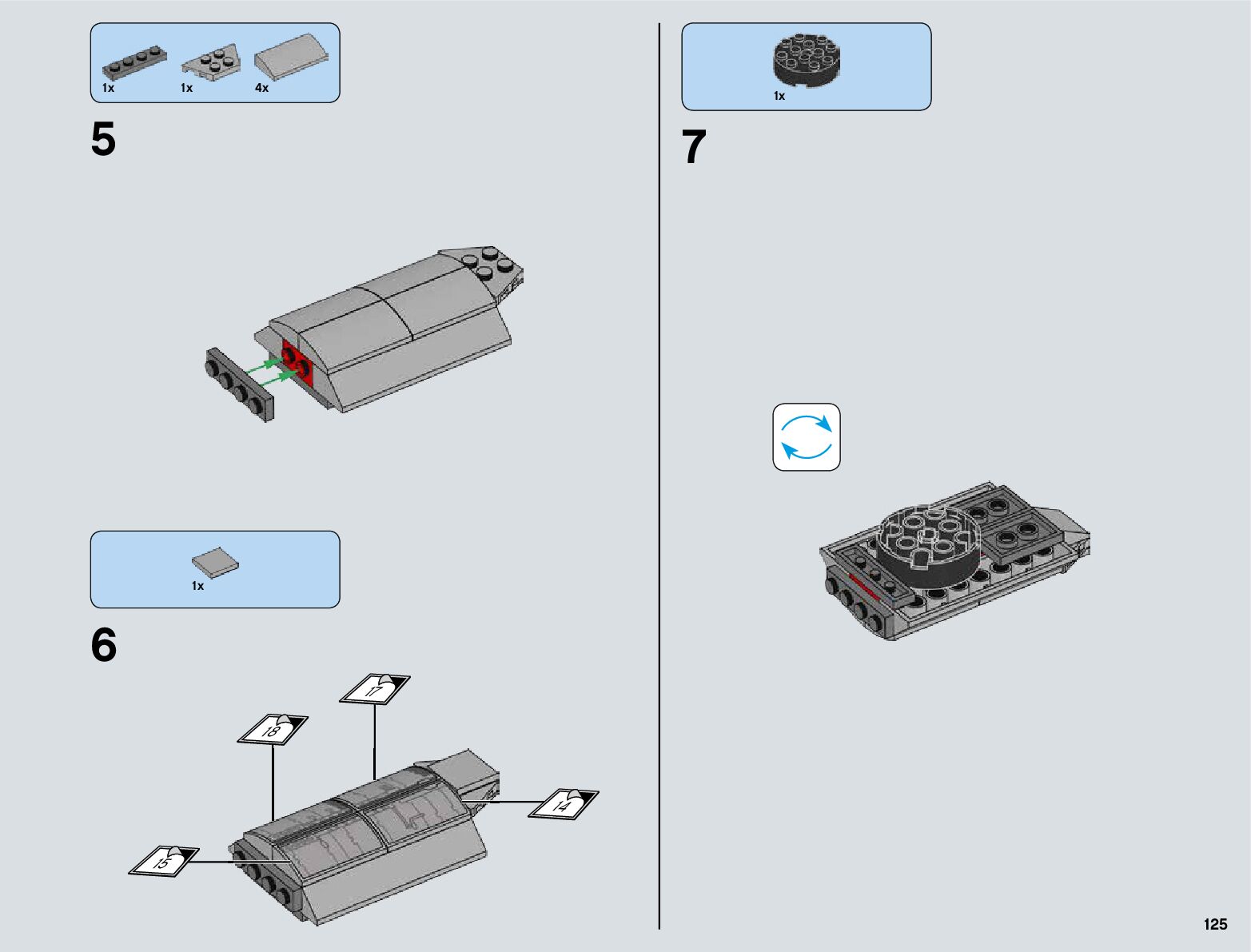 1x 1x 4x

5

1x

6

17

18

14

15

1x

7

125