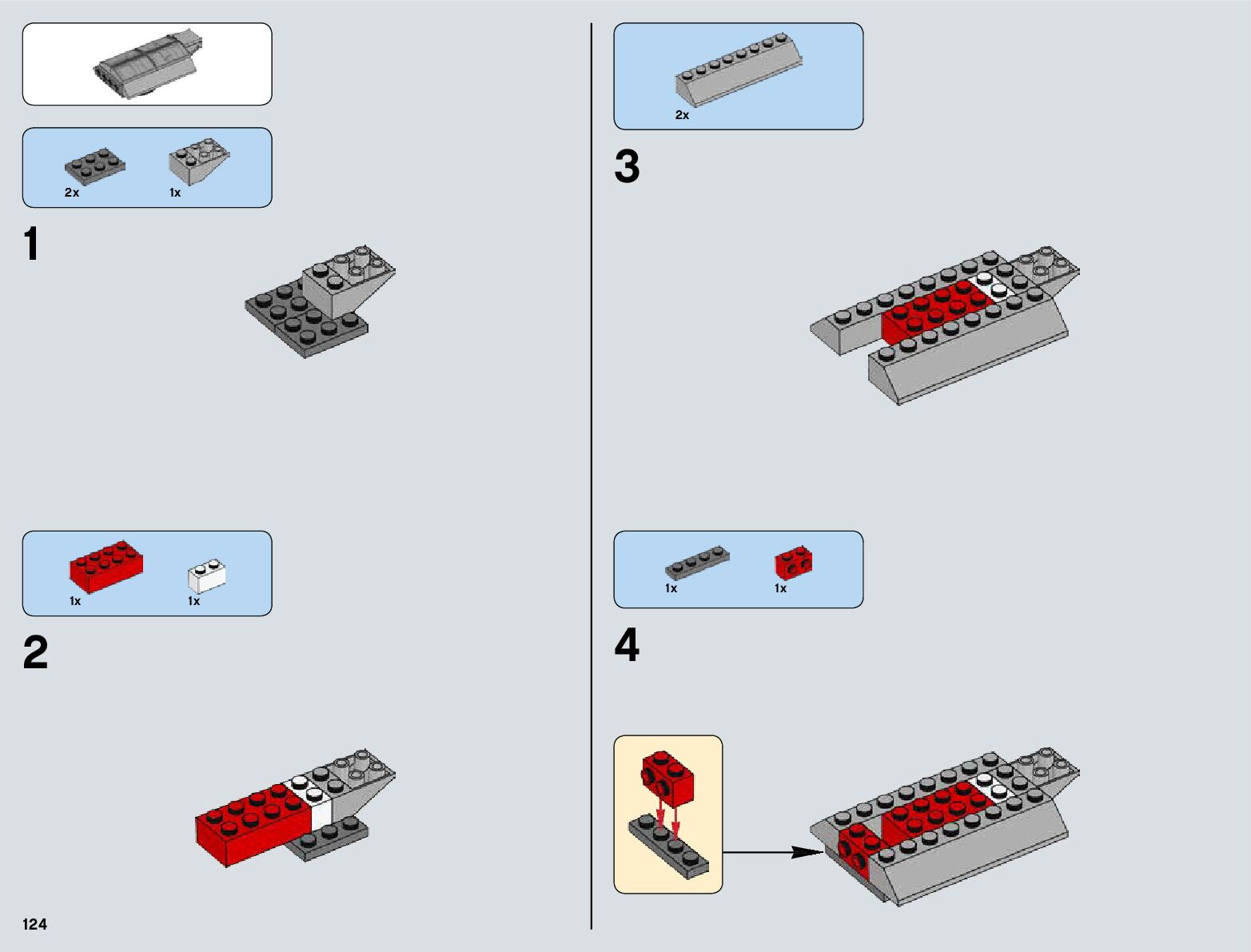 2x
1x

1

1x
1x

2

124

2x

3

1x
1x

4