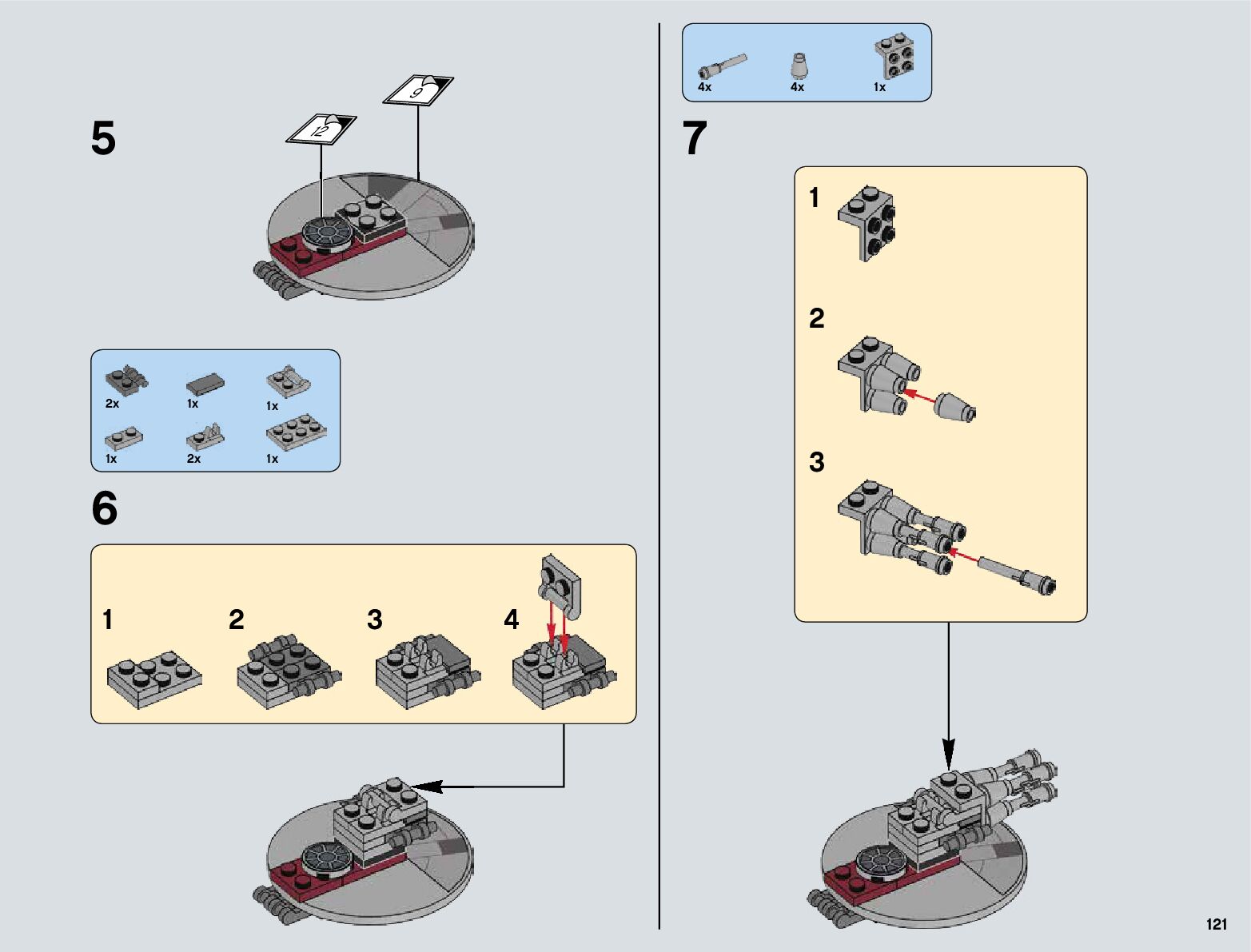 5

12

9

2x 1x 1x
1x 2x 1x

6

1
2
3
4

4x 4x 1x

7

1
2
3

121