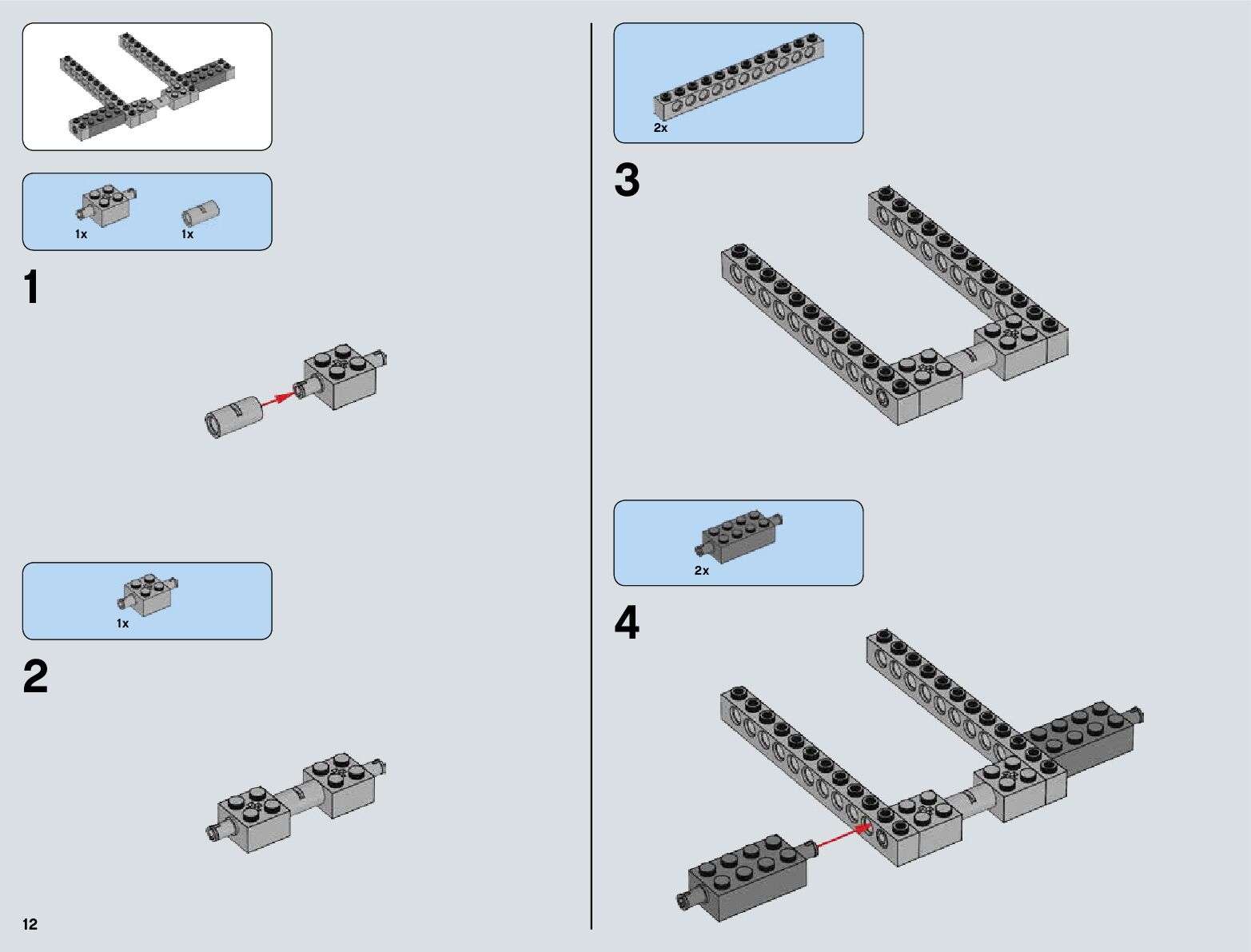 1x
1x

1

1x

2

12

2x

3

2x

4