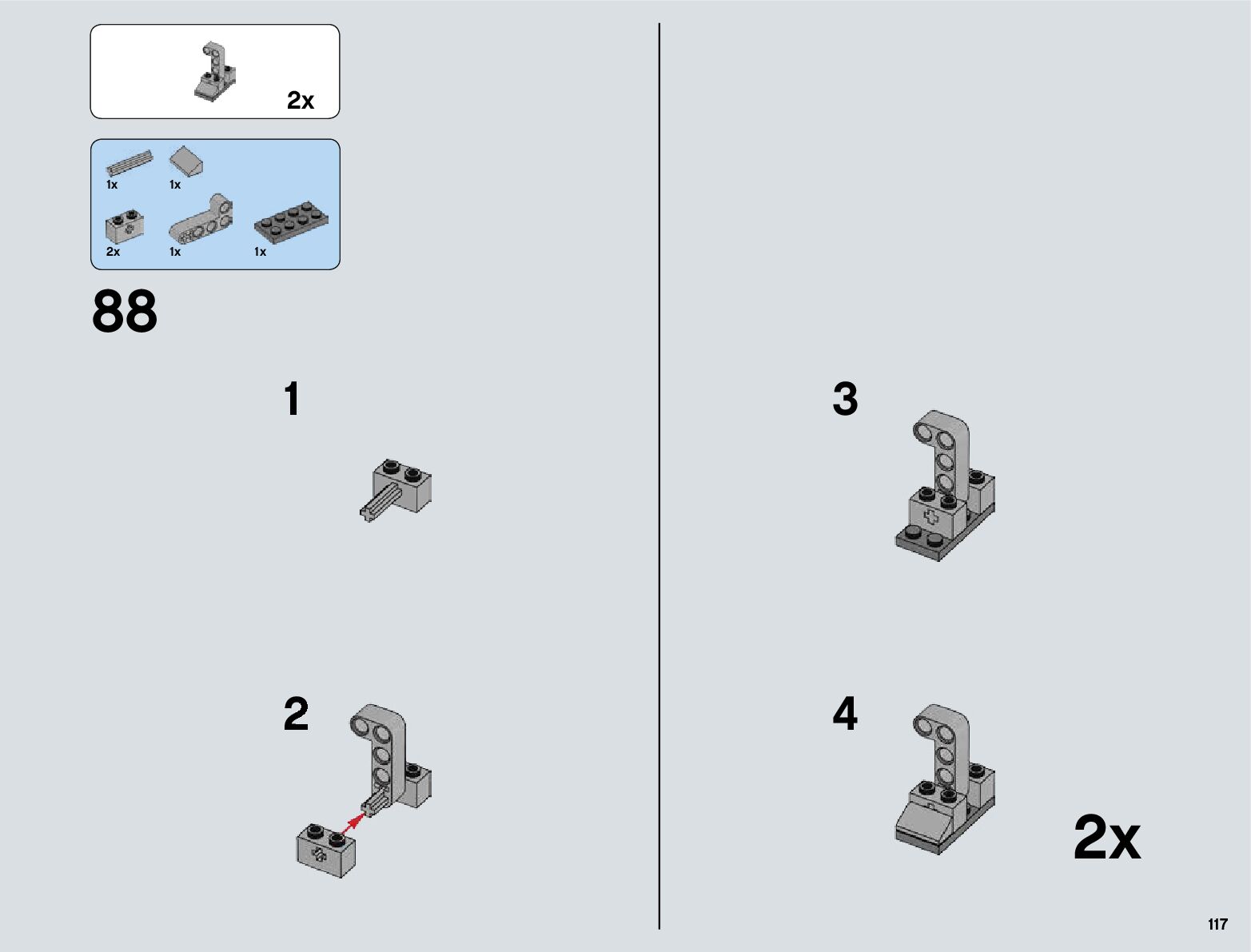 2x

1x 1x

2x 1x 1x

88

1

2

3

4

2x

117