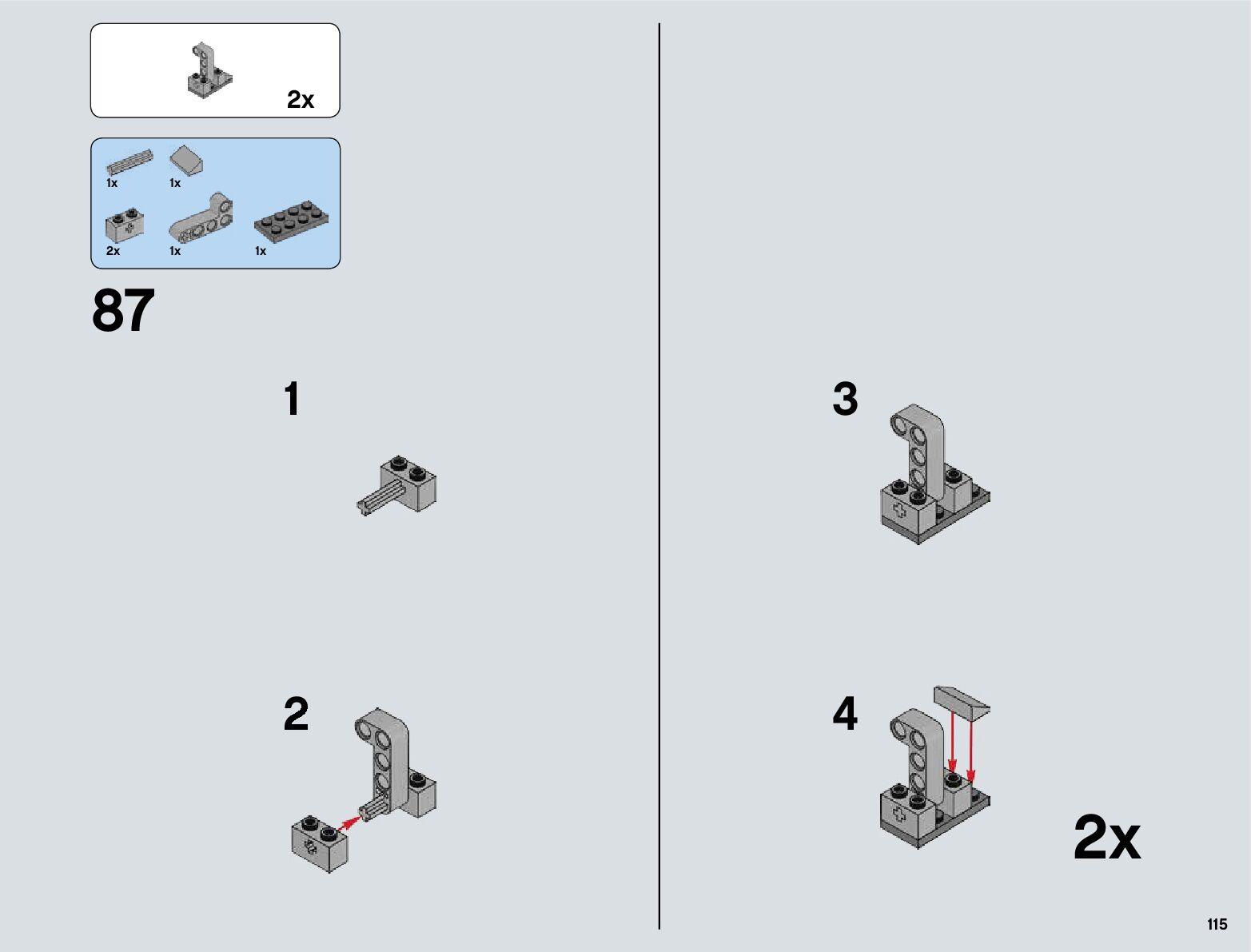 2x

1x 1x

2x 1x 1x

87

1

2

3

4

2x

115