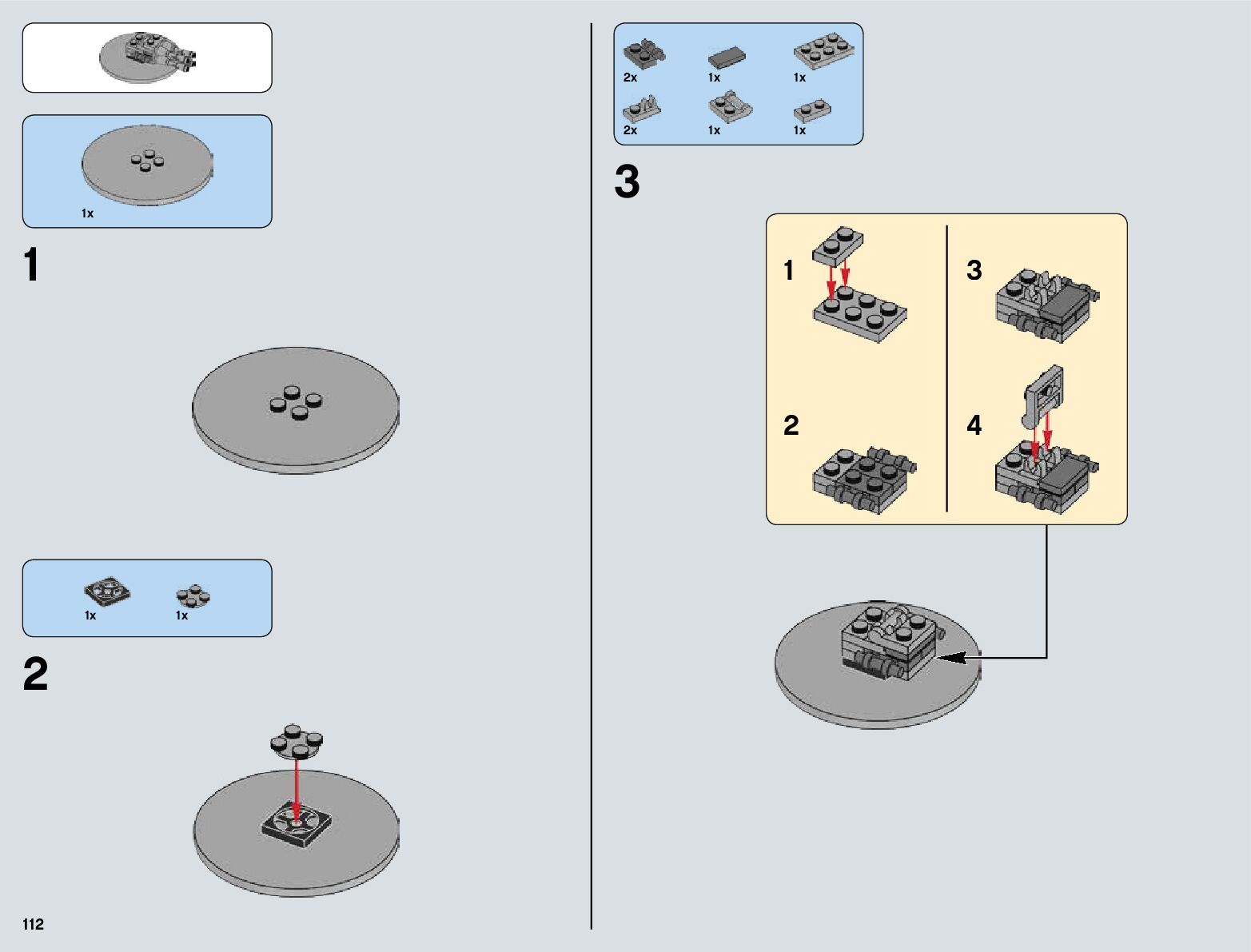 1x

1

1x 1x

2

112

2x 1x 1x

2x 1x 1x

3

1

2

3

4