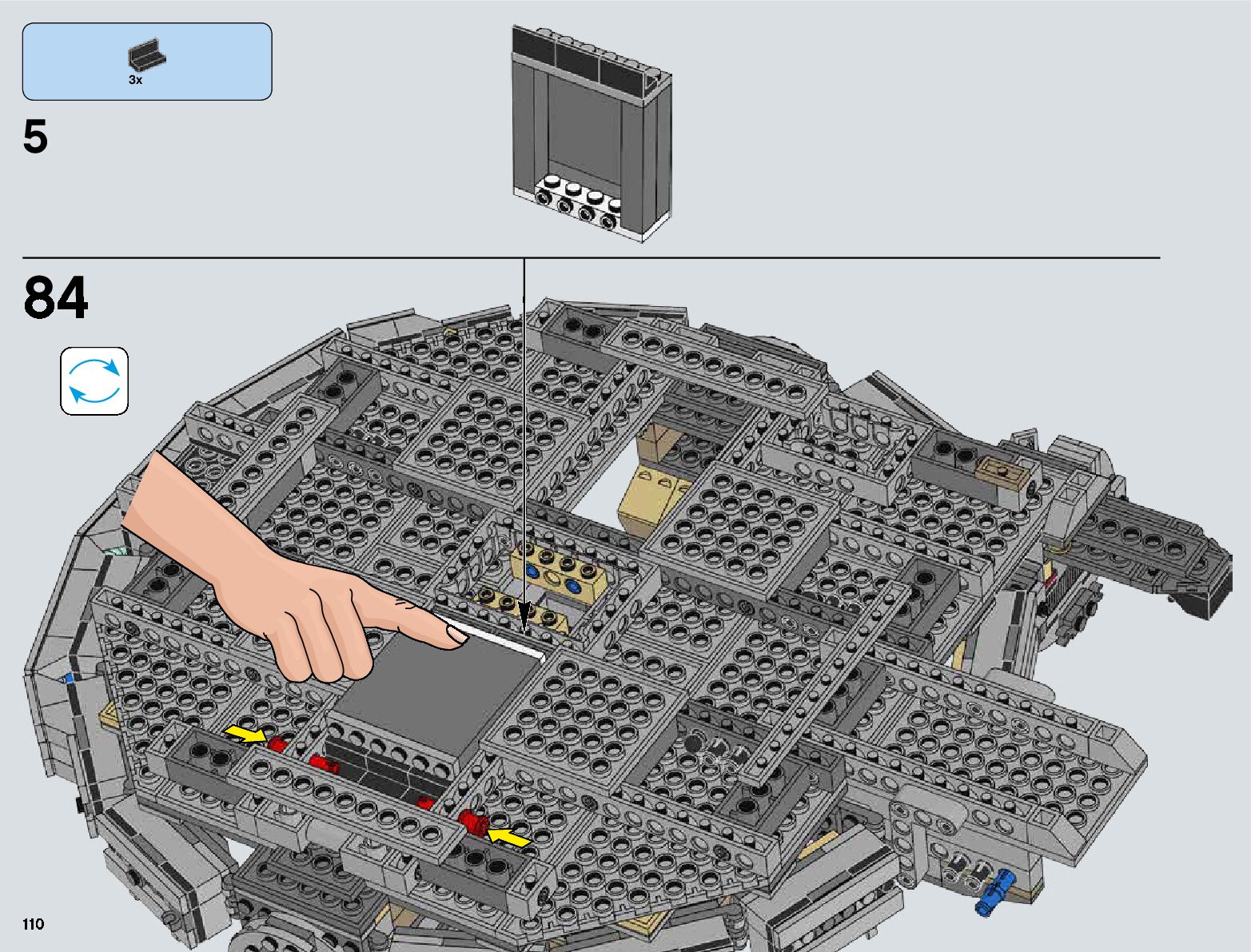 3x

5

84

110