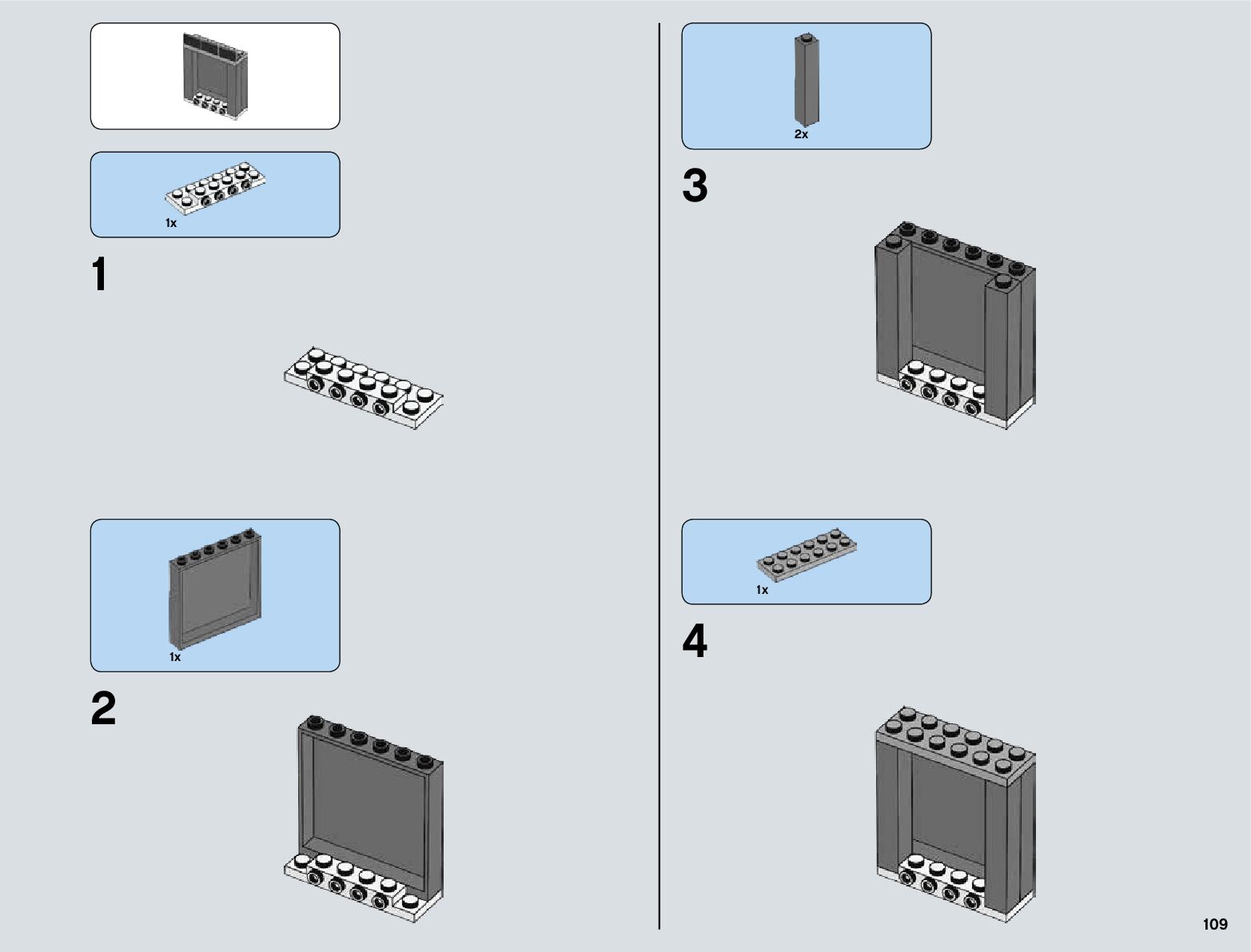 1x

1

1x

2

2x

3

1x

4

109