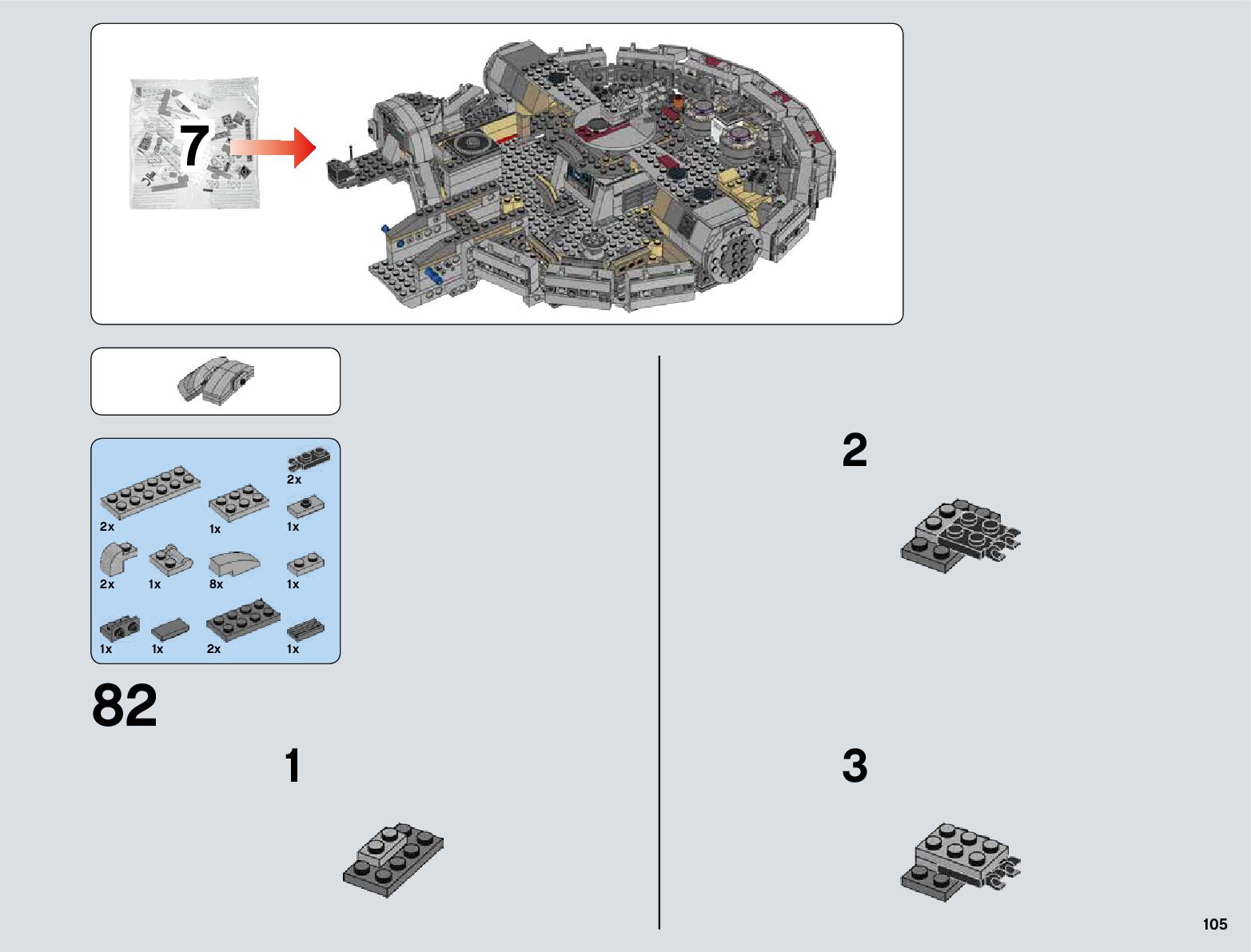 7

2x

2x

1x

1x

2x

1x

8x

1x

1x

1x

2x

1x

82

1

2

3

105