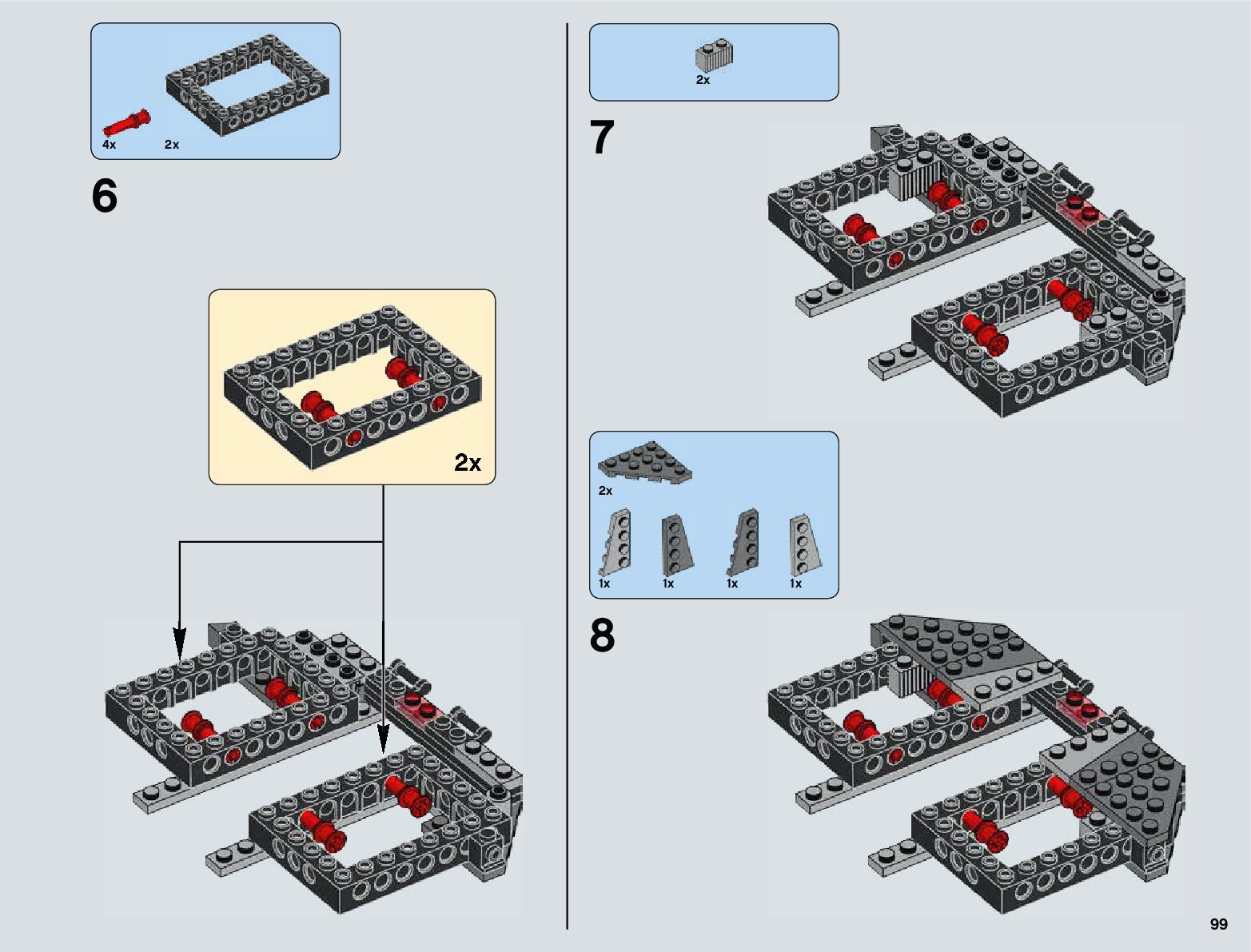 4x
2x

6

2x

2x

7

2x

1x
1x
1x
1x

8

99