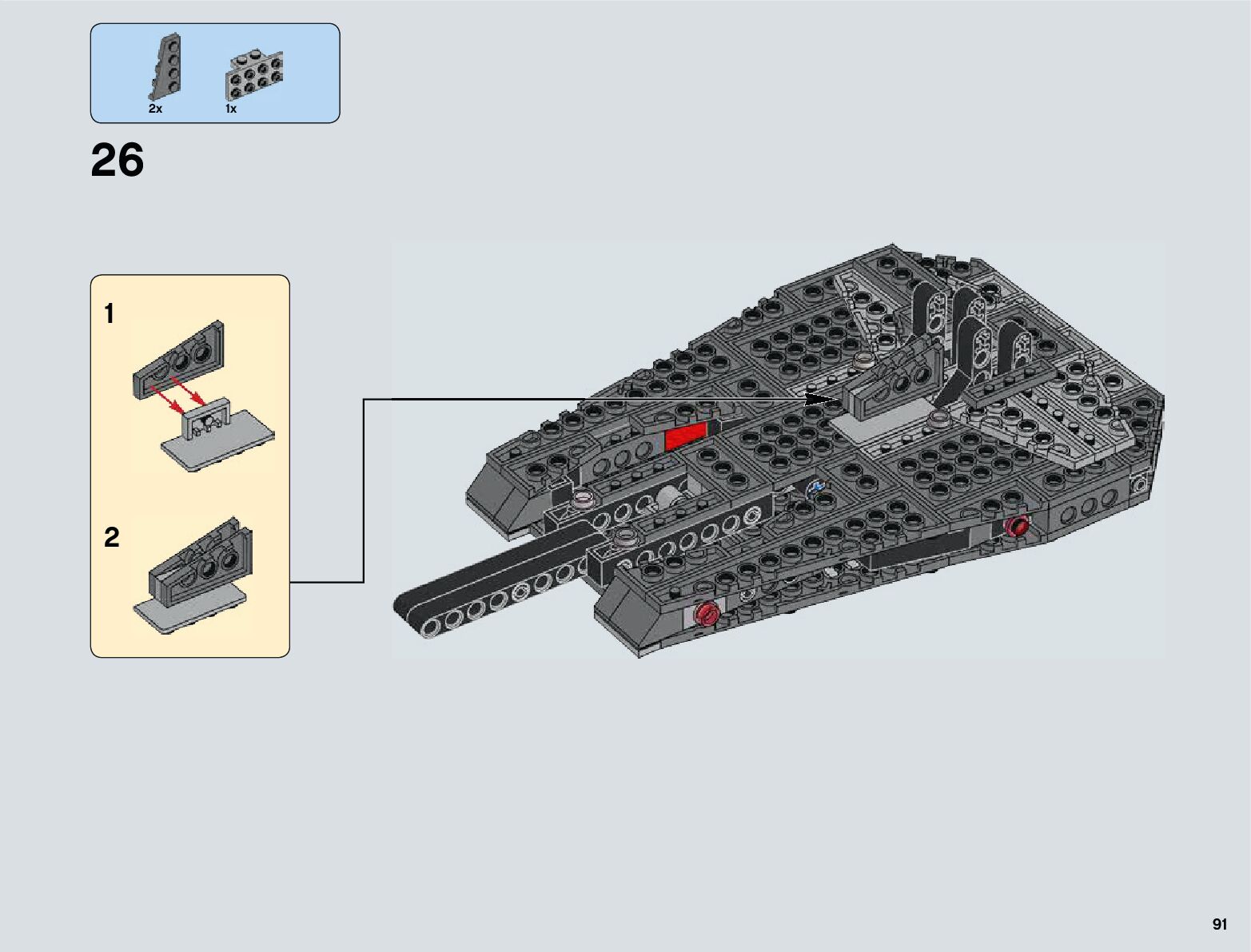 2x 1x

26

1

2

91