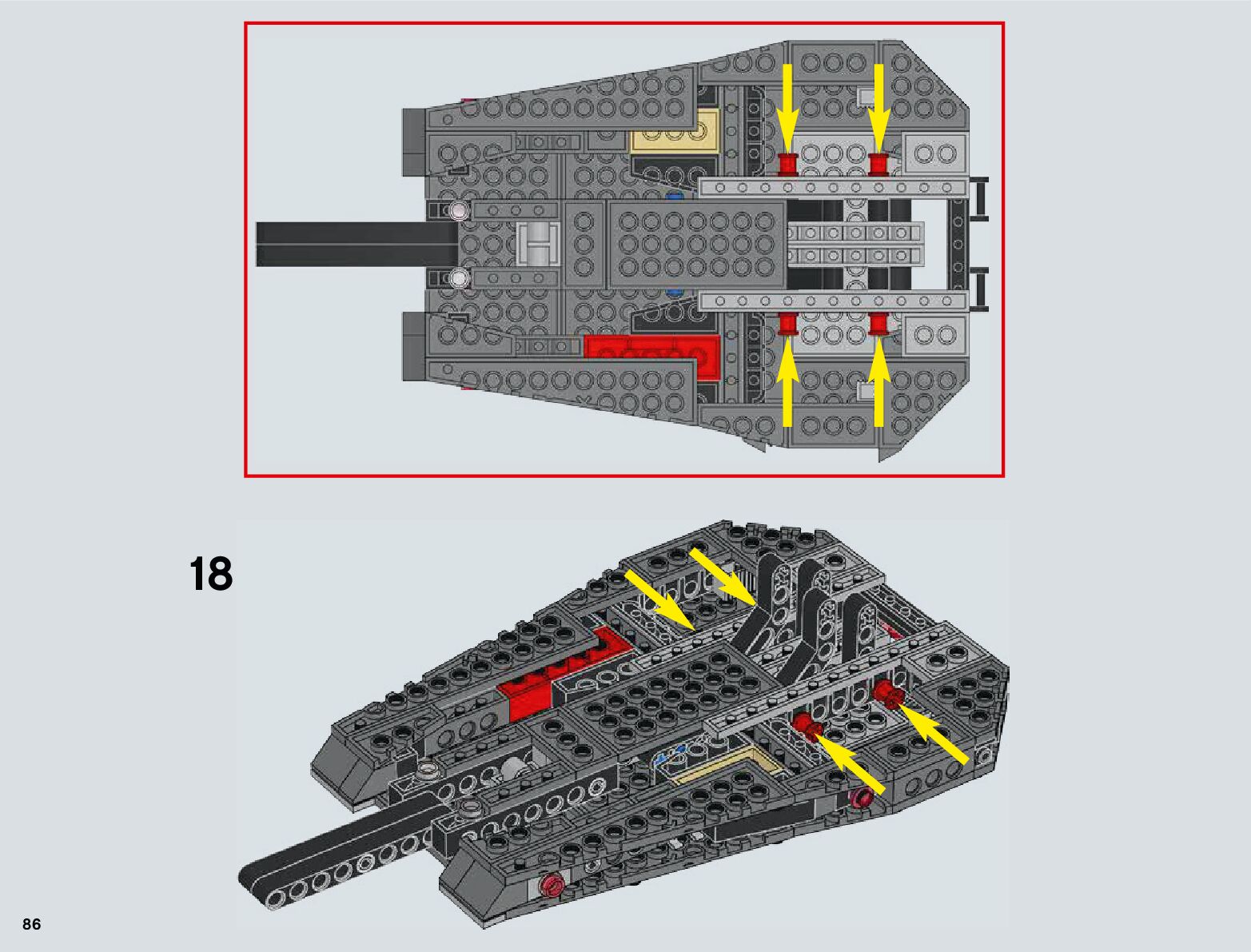 18

86