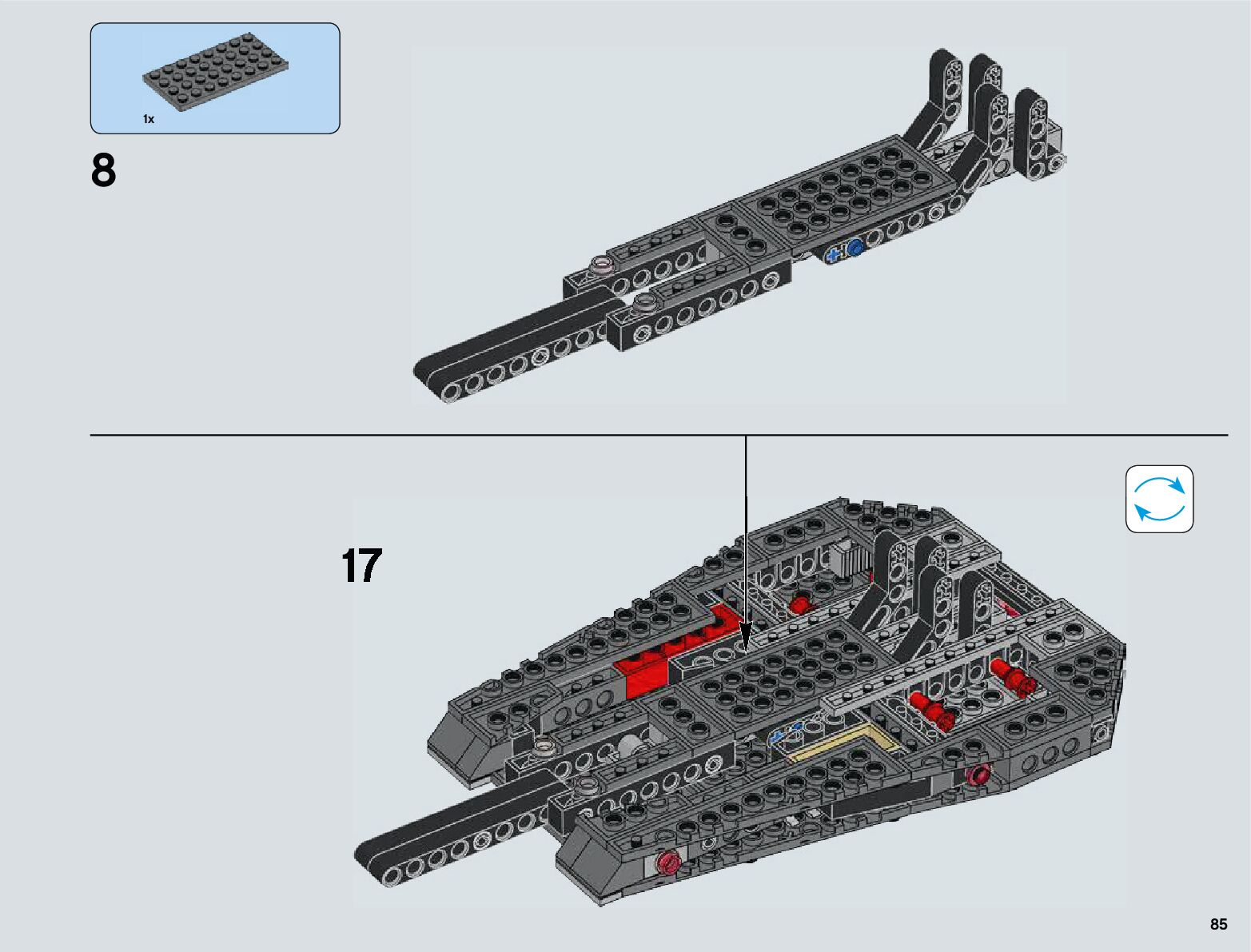 1x

8

17

85