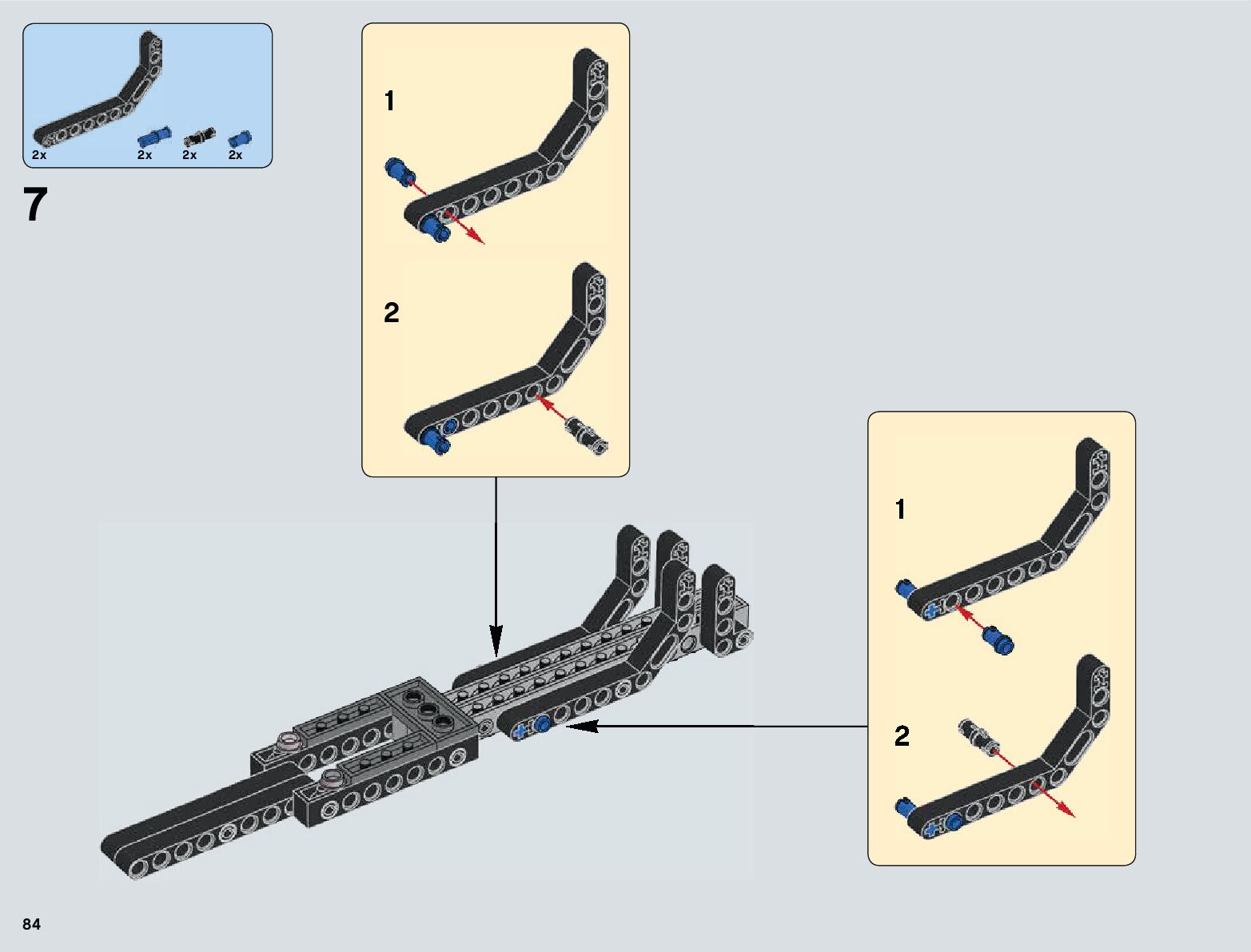 2x 2x 2x 2x

7

1

2

1

2

84