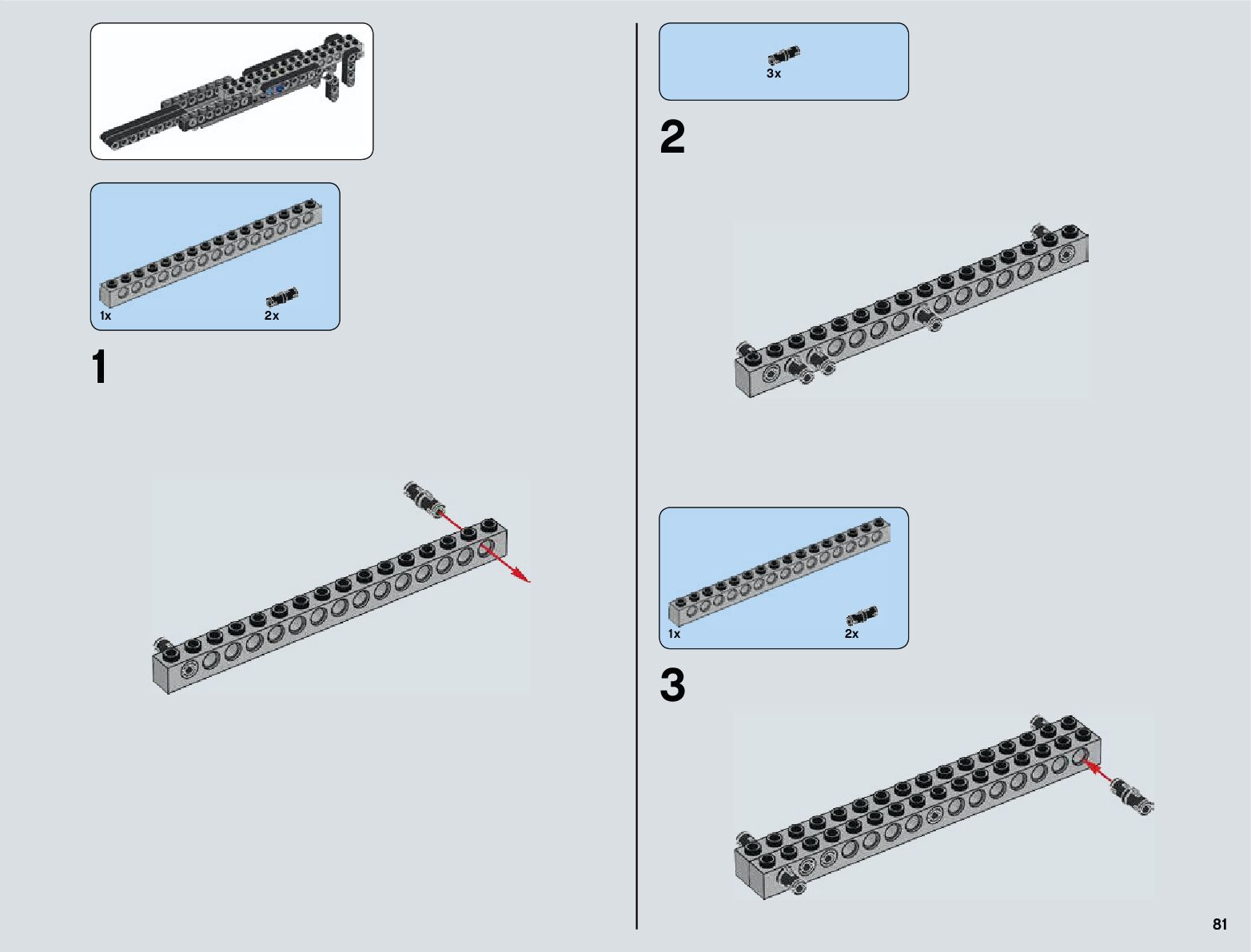 1x
2x

1

3x

2

1x
2x

3

81