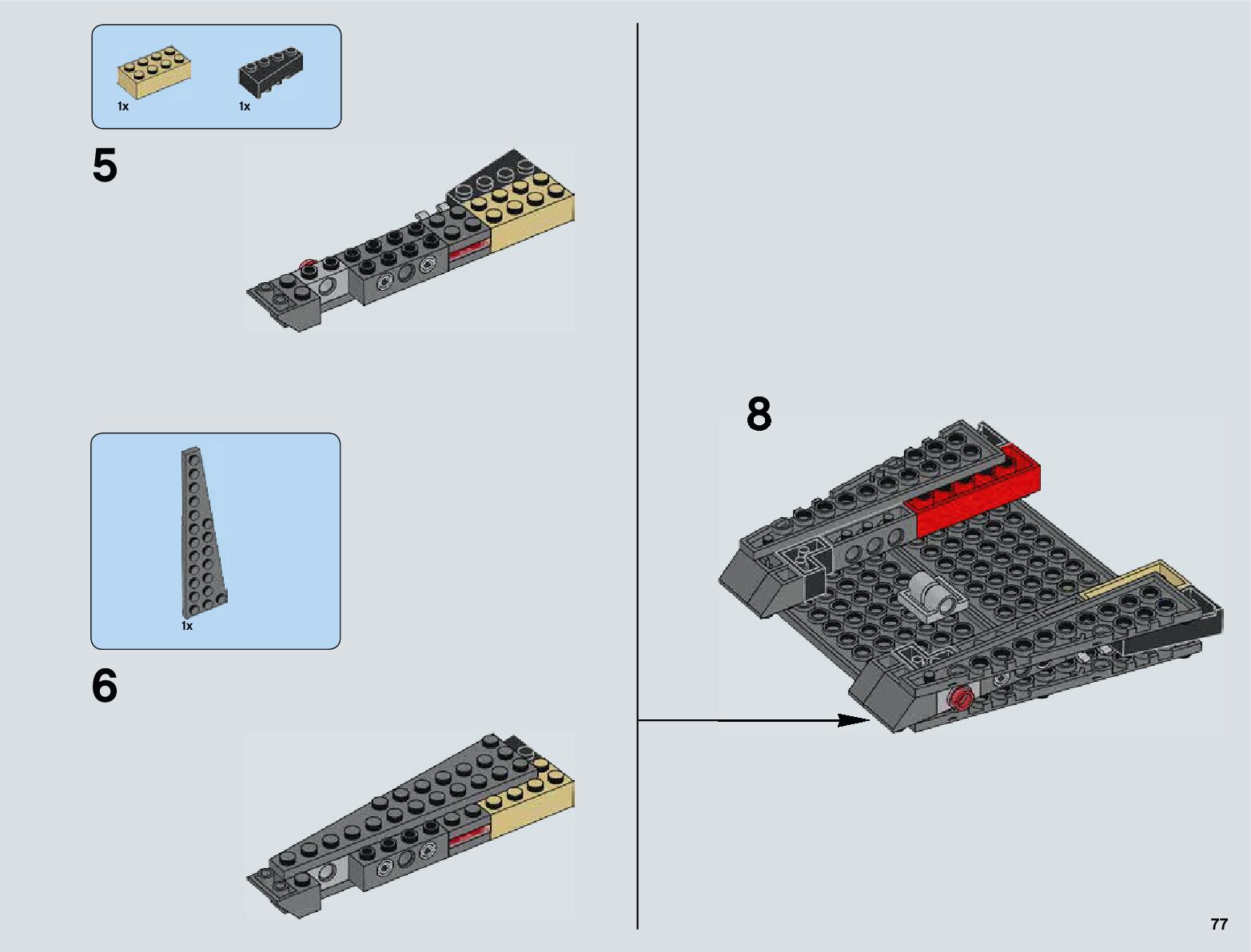 1x

1x

5

1x

6

8

77