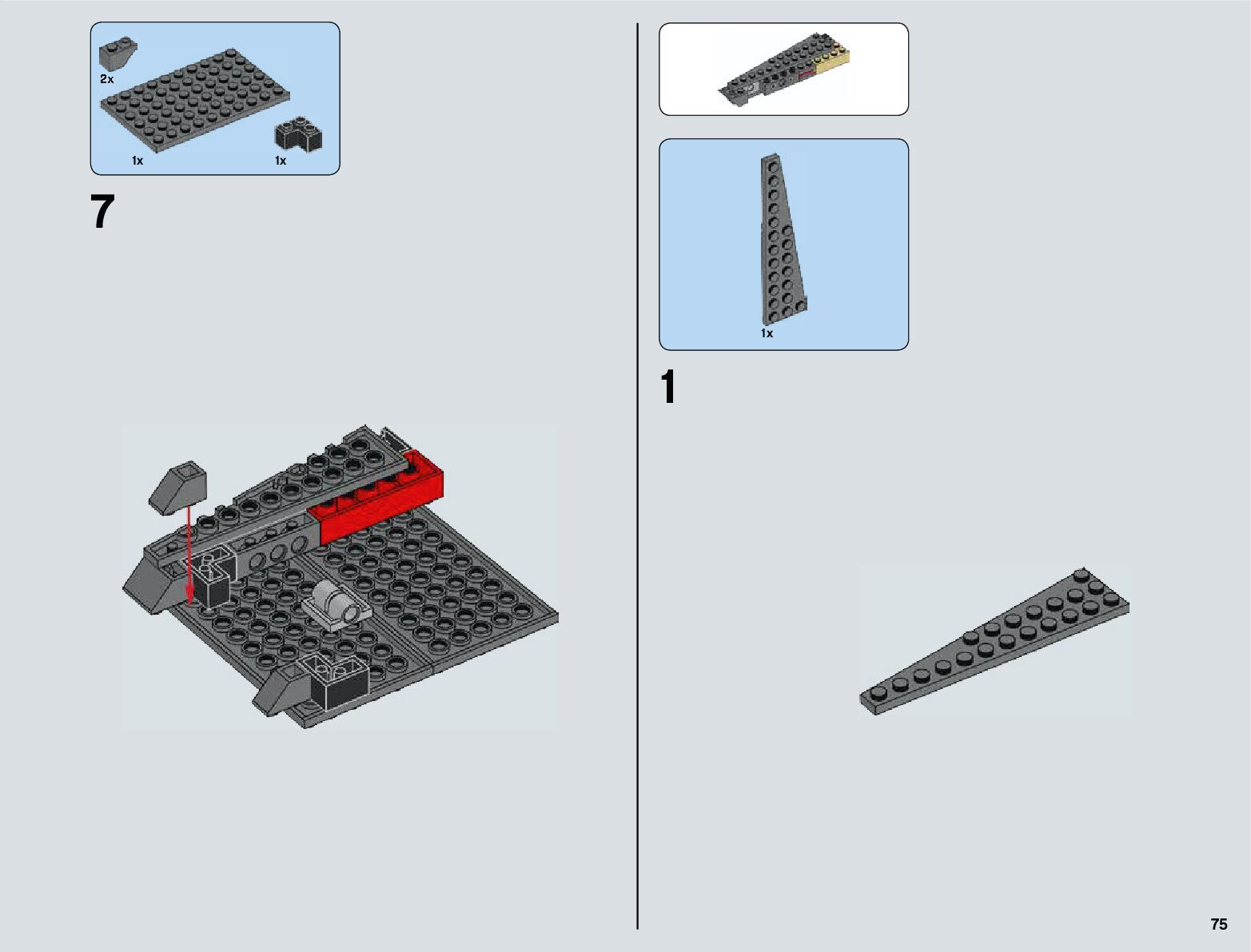 2x

1x

1x

7

1x

1

75