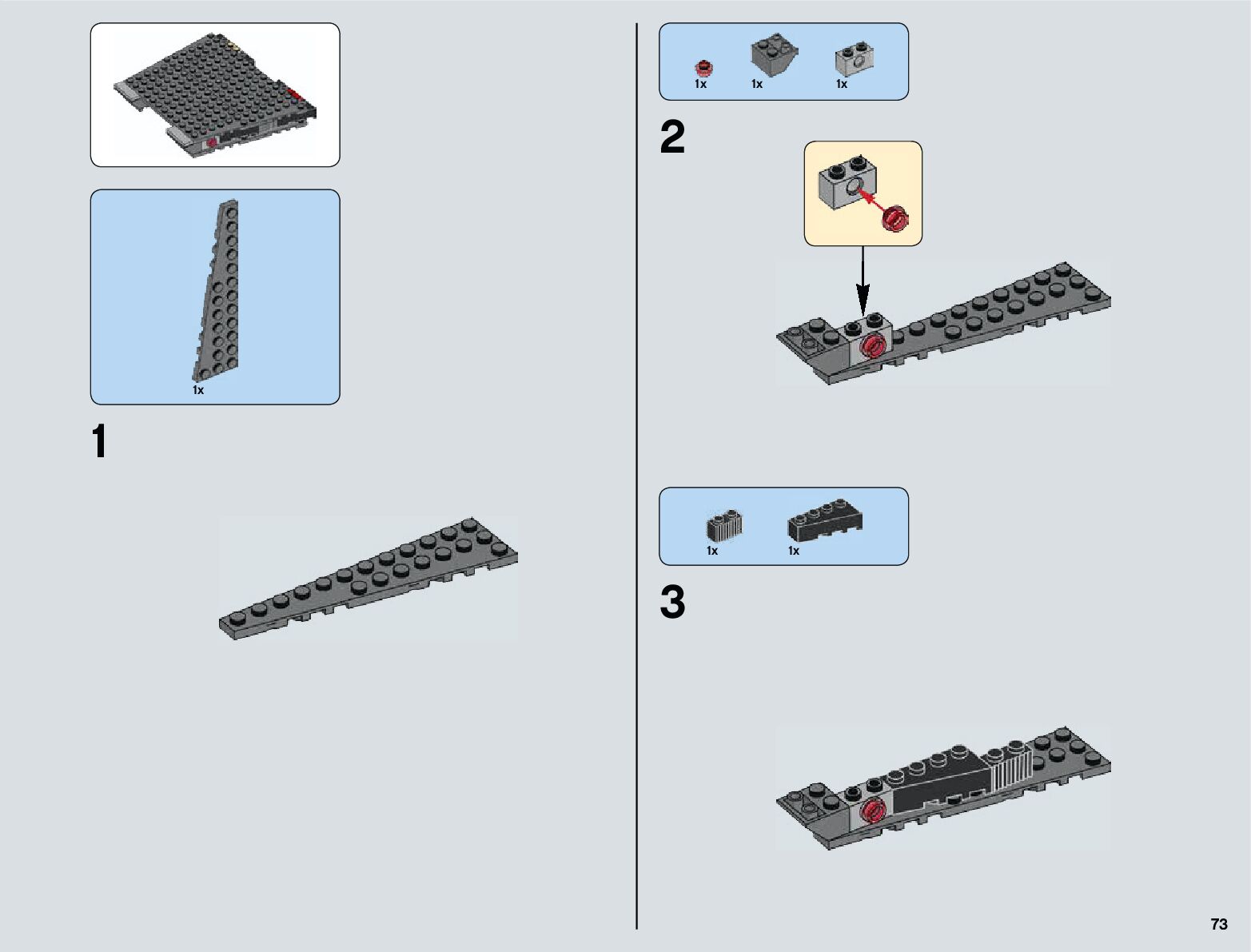 1x

1

1x 1x 1x

2

1x 1x

3

73