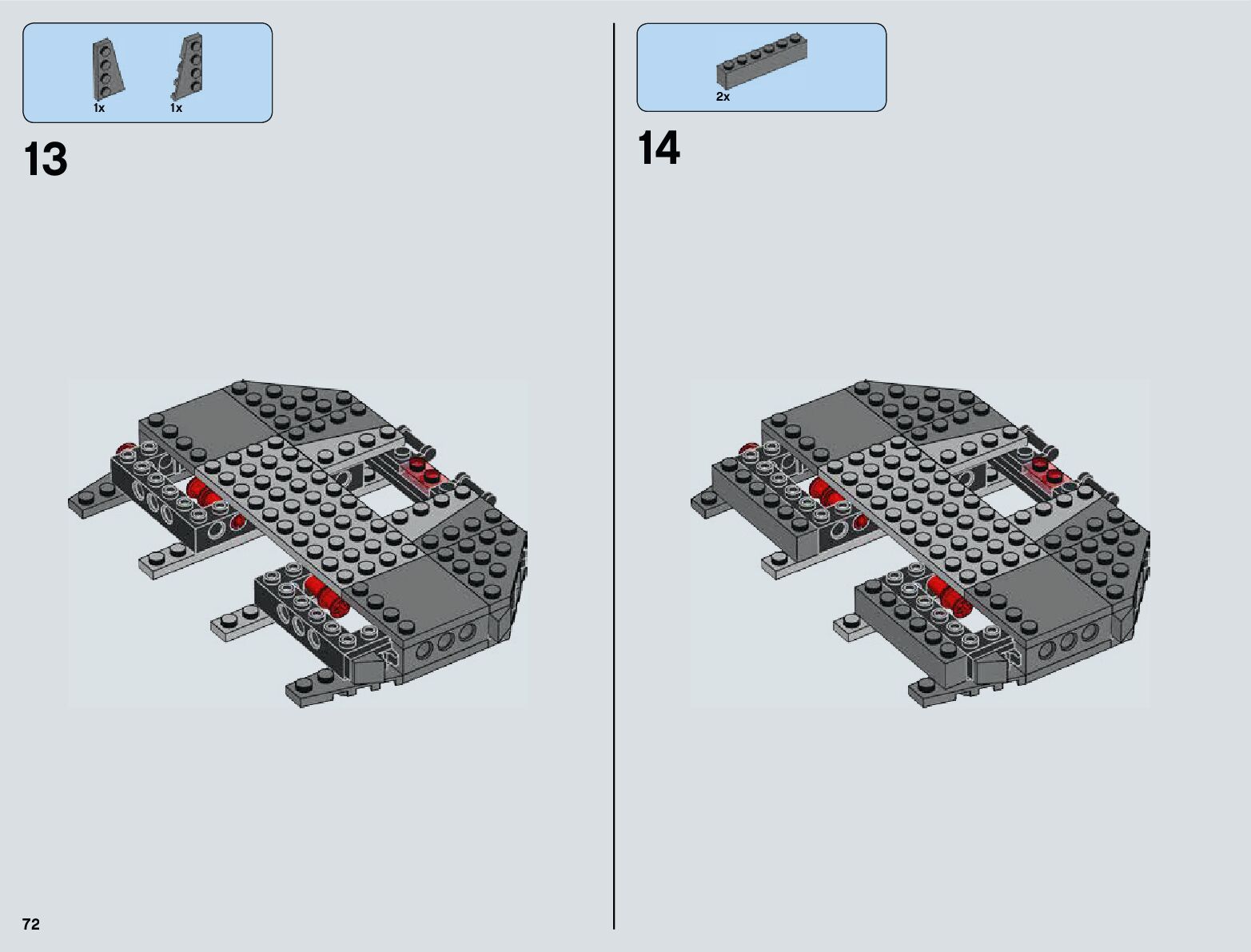 1x 1x

13

2x

14

72