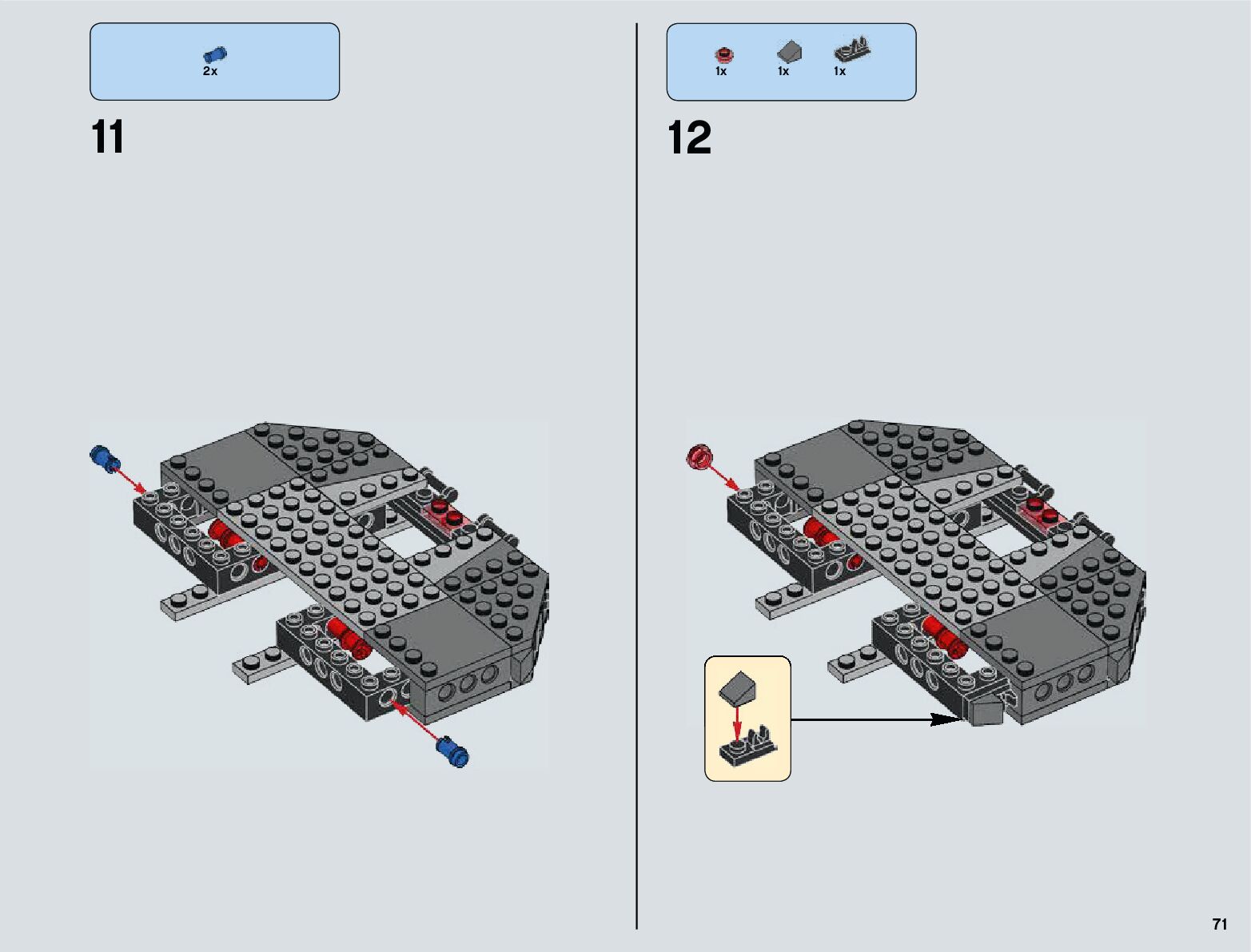 2x

11

1x 1x 1x

12

71