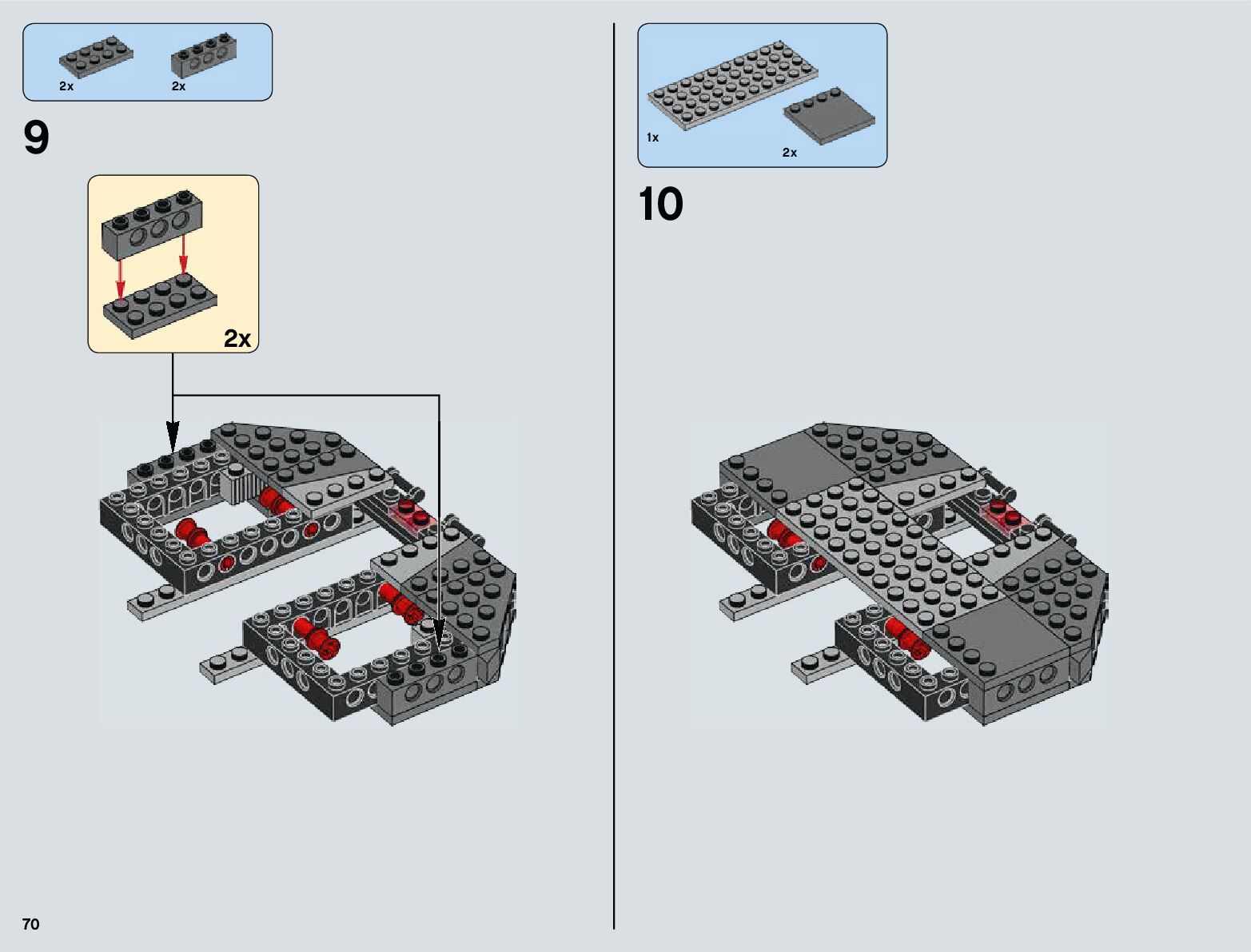 2x 2x

9

2x

1x 2x

10

70